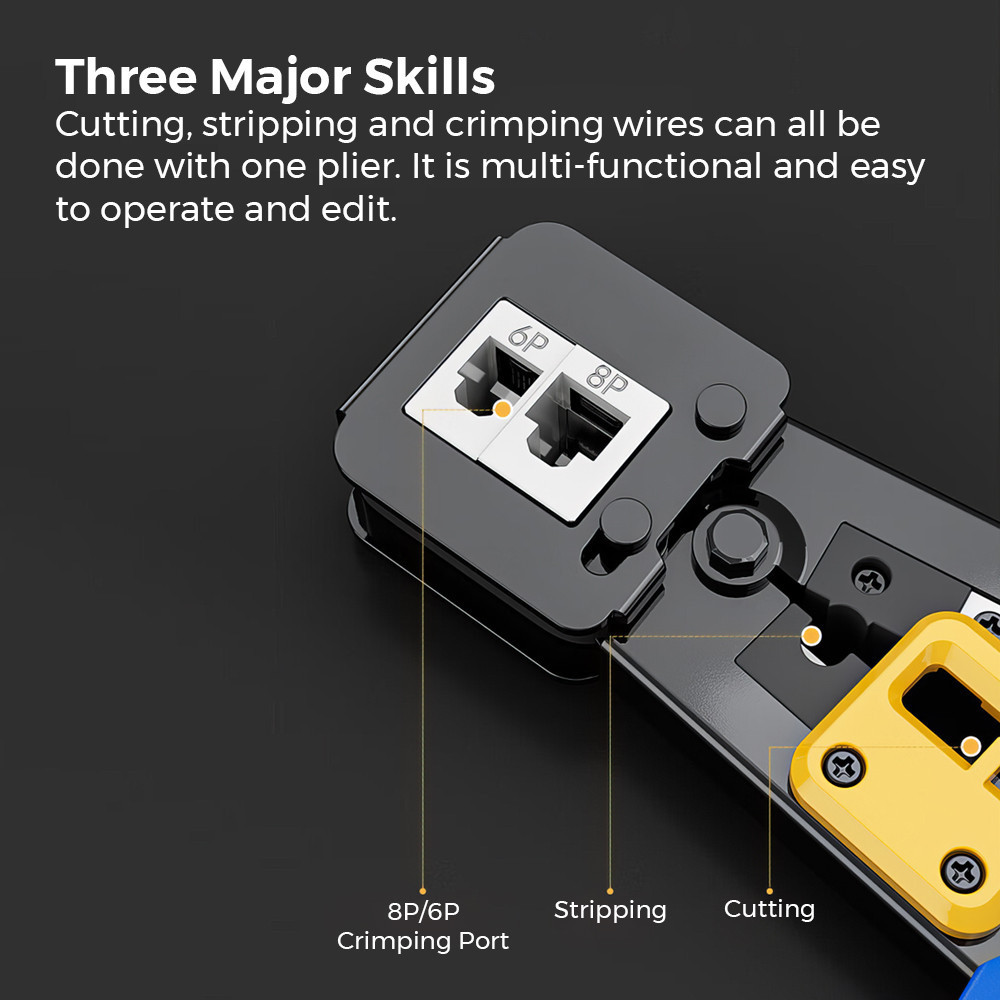 Three Major Skills
Cutting, stripping and crimping wires can all be done with one plier. It is multi-functional and easy to operate and edit.

6P
8P

8P/6P
Crimping Port

Stripping

Cutting