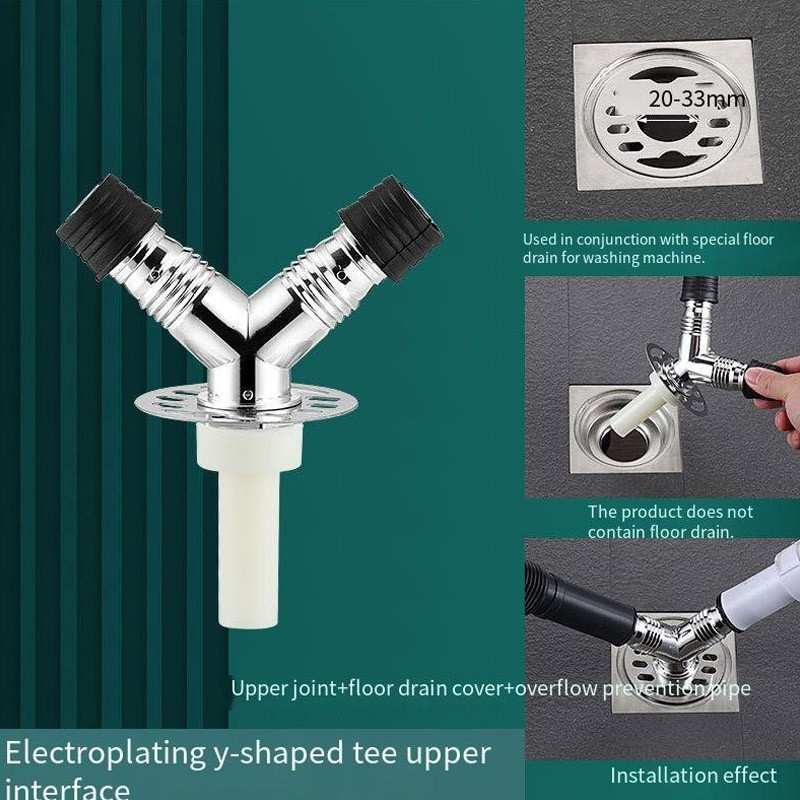 20-33mm

Used in conjunction with special floor drain for washing machine.

The product does not contain floor drain.

Upper joint+floor drain cover+overflow prevention pipe

Electroplating y-shaped tee upper interface

Installation effect