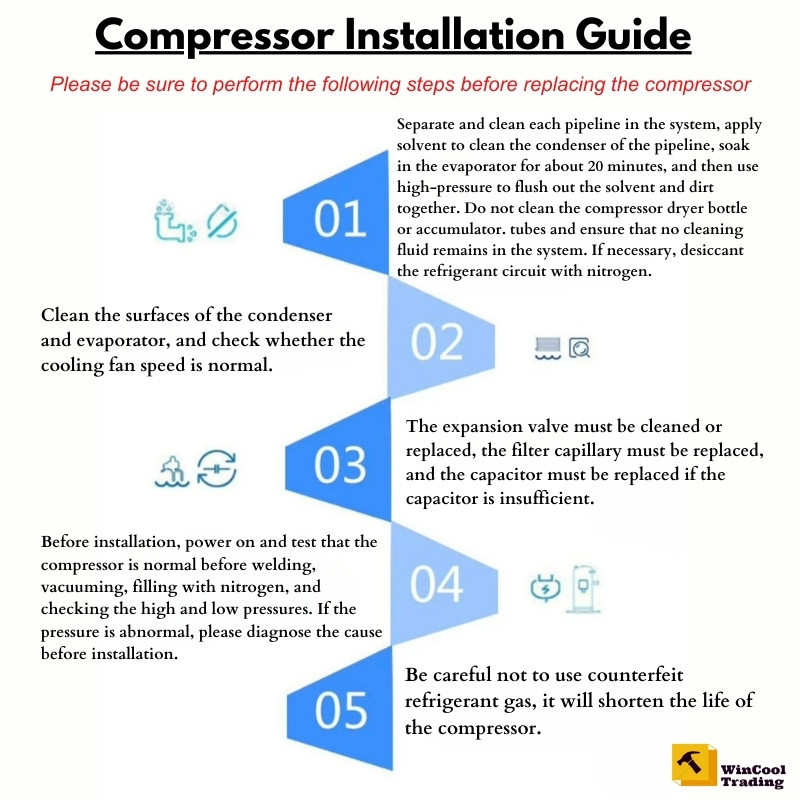 Compressor Installation Guide

Please be sure to perform the following steps before replacing the compressor

01

Separate and clean each pipeline in the system, apply solvent to clean the condenser of the pipeline, soak in the evaporator for about 20 minutes, and then use high-pressure to flush out the solvent and dirt together. Do not clean the compressor dryer bottle or accumulator. tubes and ensure that no cleaning fluid remains in the system. If necessary, desiccant the refrigerant circuit with nitrogen.

Clean the surfaces of the condenser and evaporator, and check whether the cooling fan speed is normal.

02

03

The expansion valve must be cleaned or replaced, the filter capillary must be replaced, and the capacitor must be replaced if the capacitor is insufficient.

Before installation, power on and test that the compressor is normal before welding, vacuuming, filling with nitrogen, and checking the high and low pressures. If the pressure is abnormal, please diagnose the cause before installation.

04

05

Be careful not to use counterfeit refrigerant gas, it will shorten the life of the compressor.

WinCool Trading