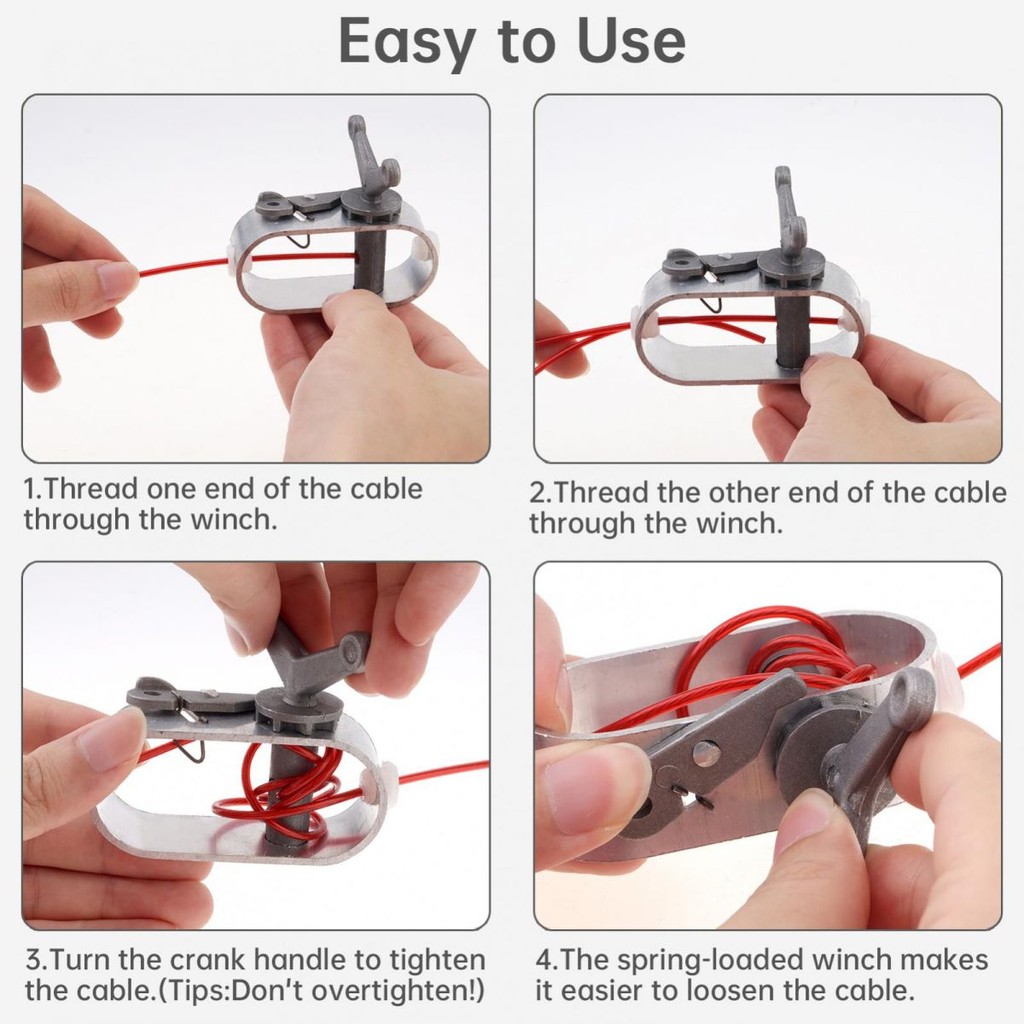 Easy to Use

1.Thread one end of the cable through the winch.

2.Thread the other end of the cable through the winch.

3.Turn the crank handle to tighten the cable.(Tips:Don't overtighten!)

4.The spring-loaded winch makes it easier to loosen the cable.