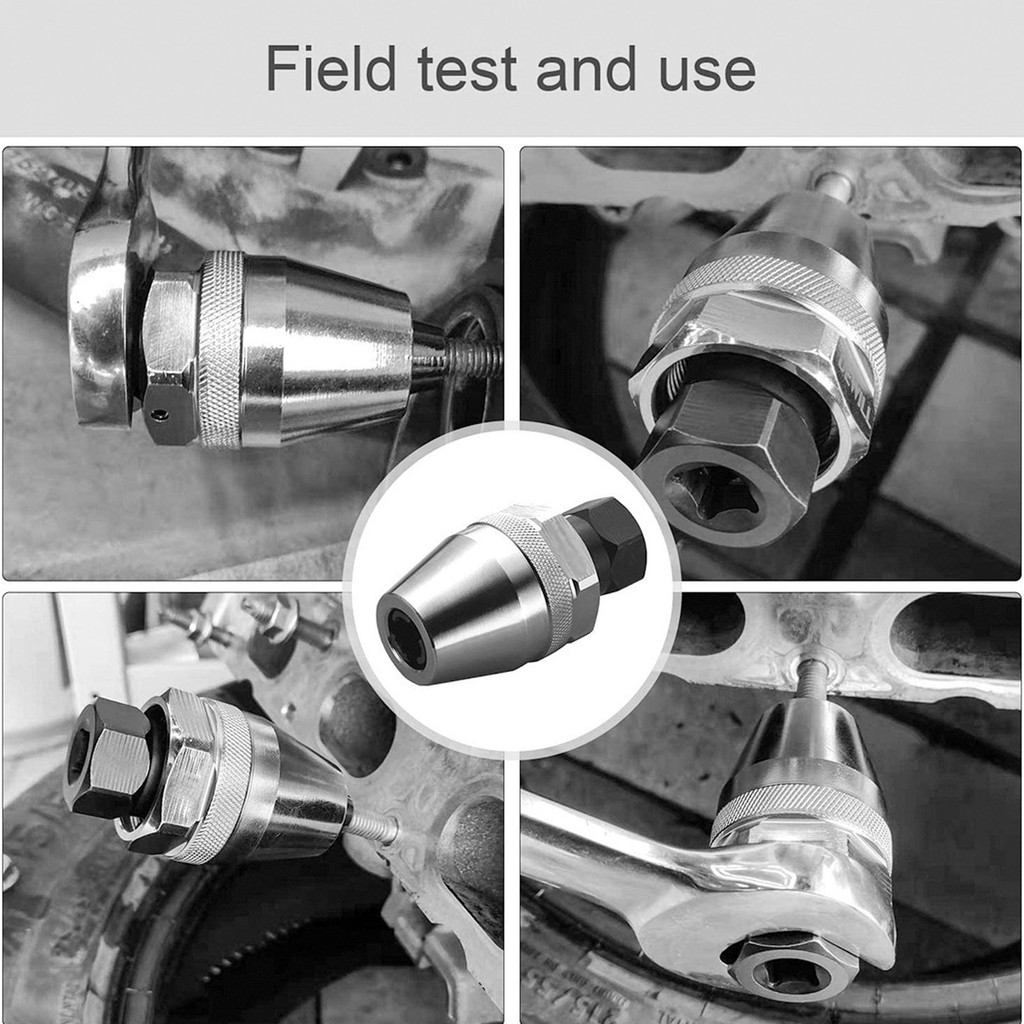 Field test and use