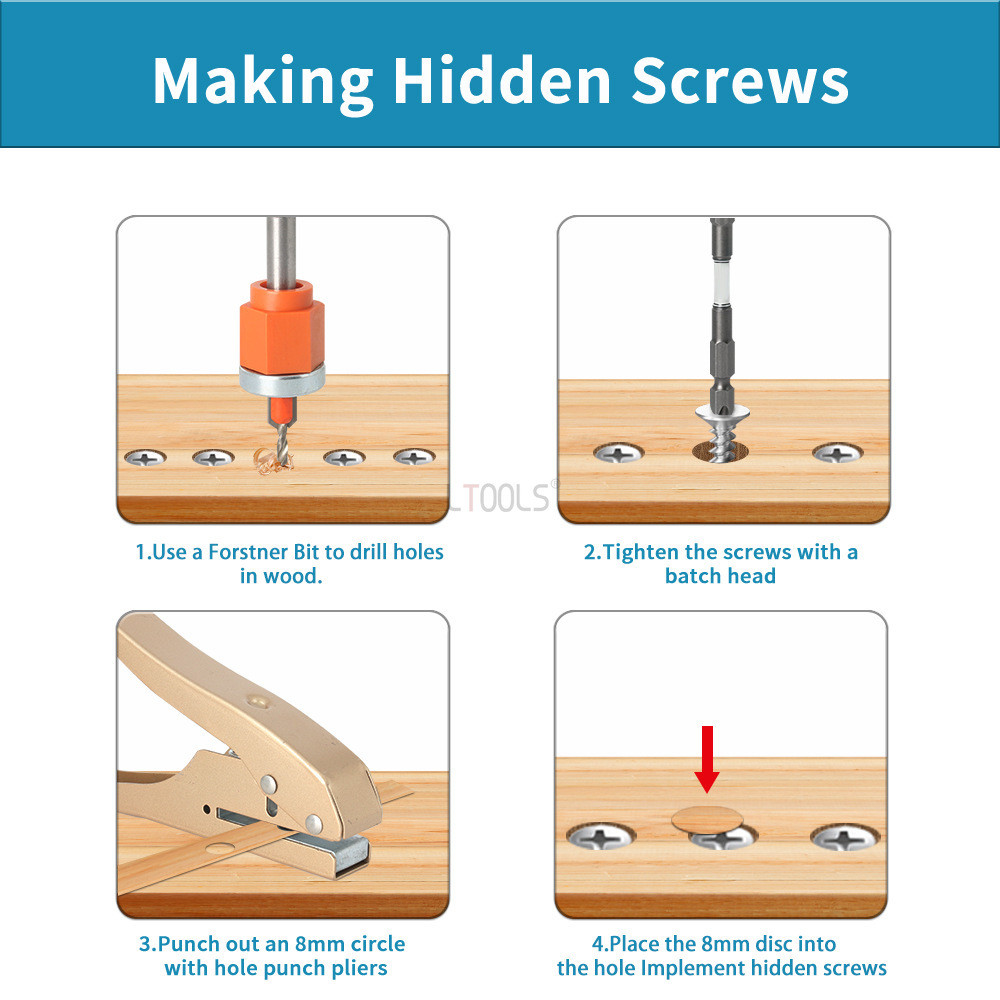 Making Hidden Screws

LTOOLS®

1.Use a Forstner Bit to drill holes in wood.

2.Tighten the screws with a batch head

3.Punch out an 8mm circle with hole punch pliers

4.Place the 8mm disc into the hole Implement hidden screws