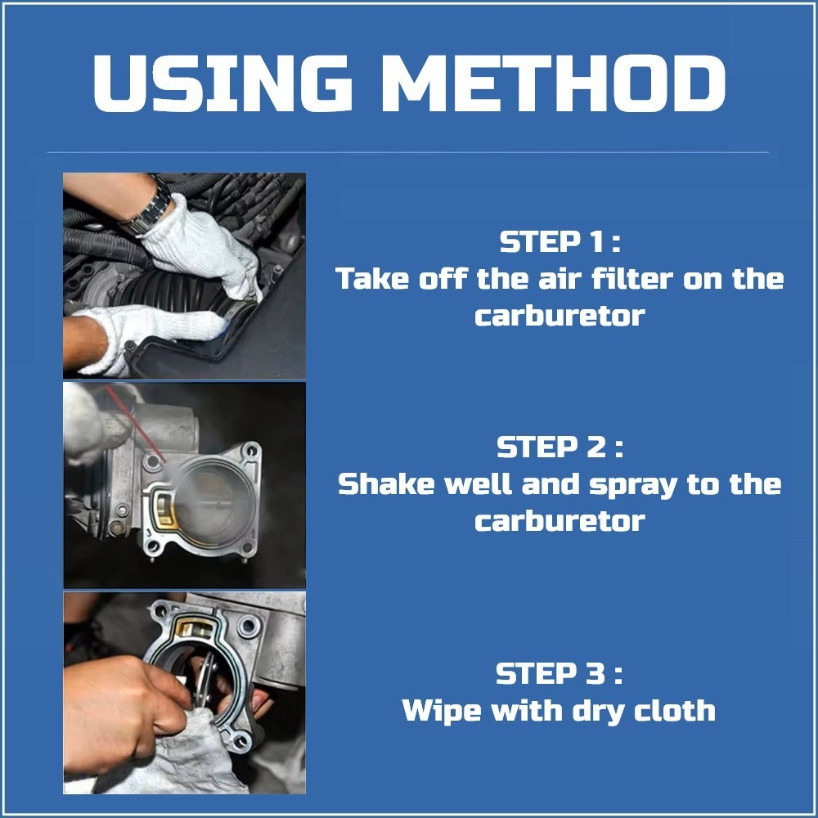 USING METHOD

STEP 1 :
Take off the air filter on the carburetor

STEP 2 :
Shake well and spray to the carburetor

STEP 3 :
Wipe with dry cloth