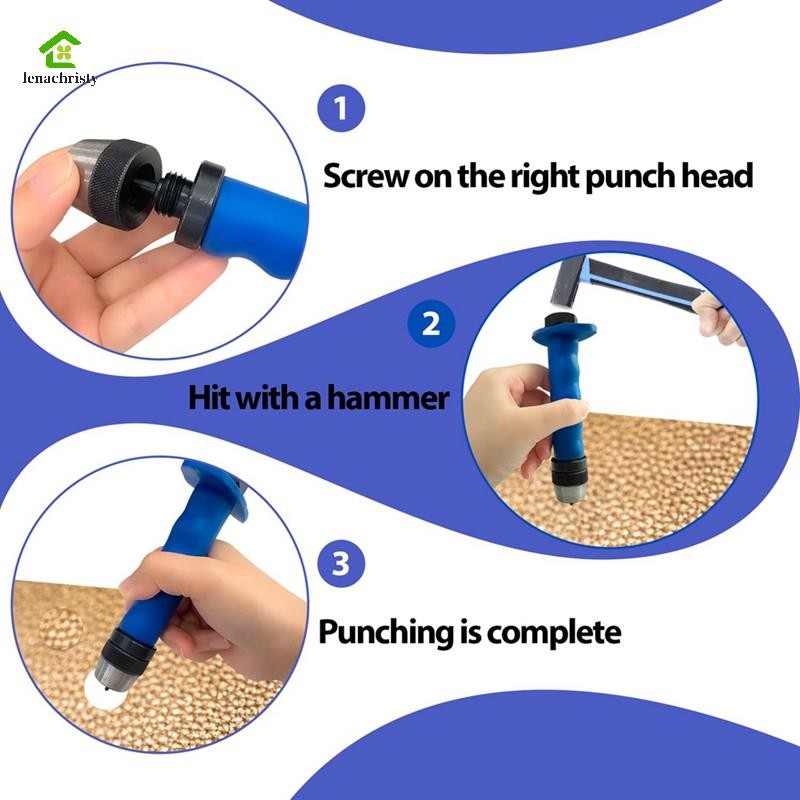 lenachristy

1

Screw on the right punch head

2

Hit with a hammer

3

Punching is complete