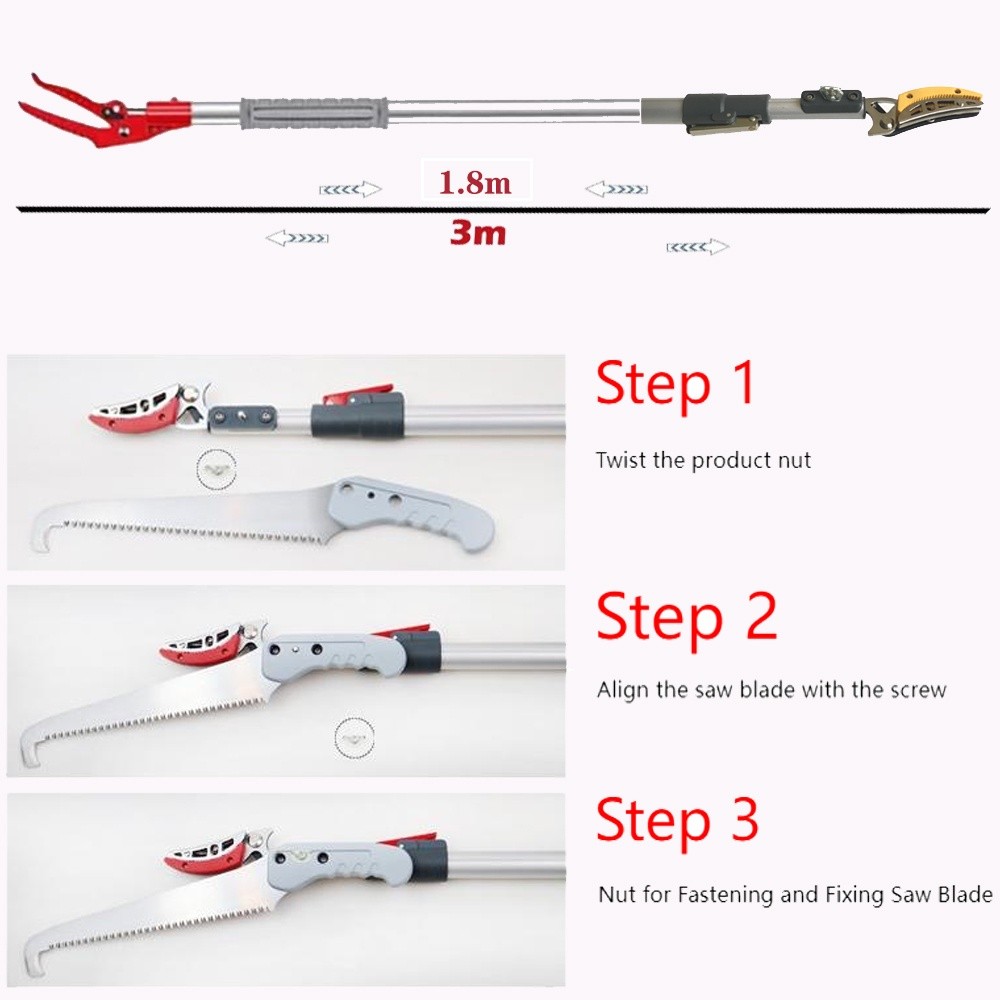 1.8m

3m

Step 1

Twist the product nut

Step 2

Align the saw blade with the screw

Step 3

Nut for Fastening and Fixing Saw Blade