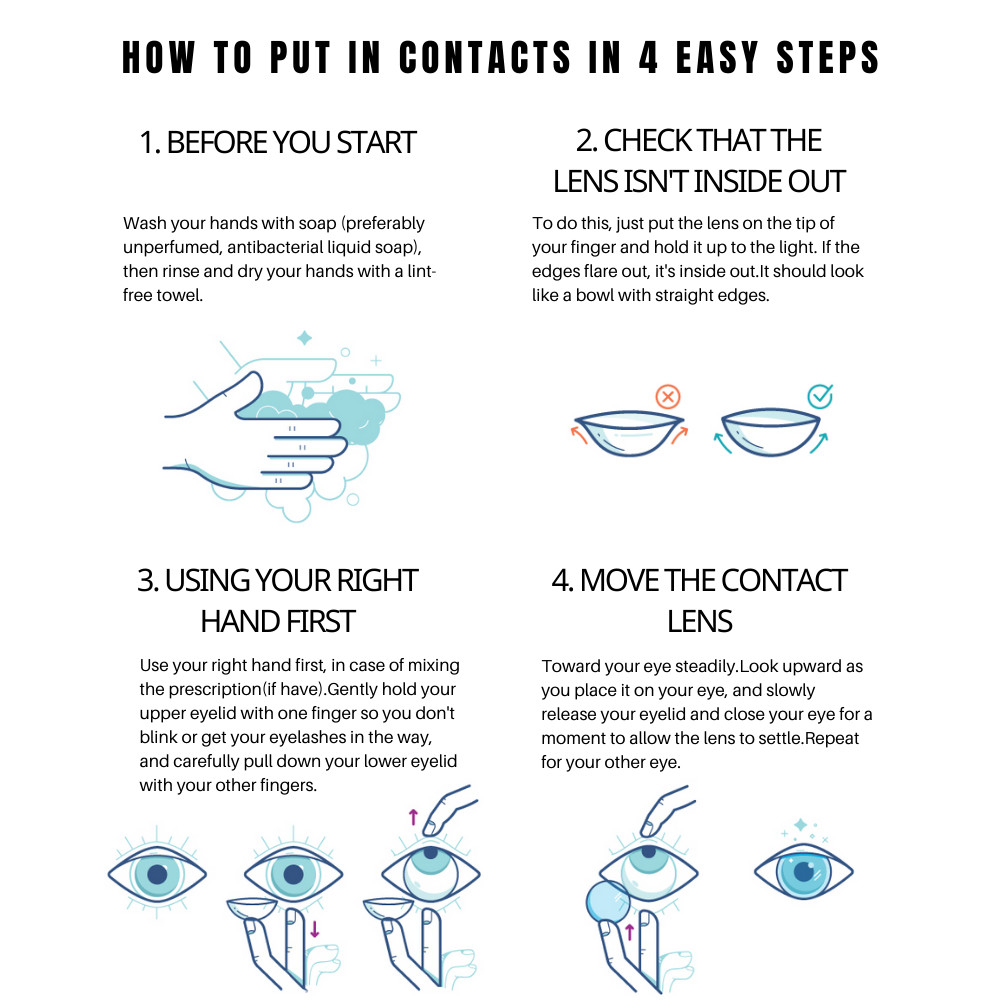 HOW TO PUT IN CONTACTS IN 4 EASY STEPS

1. BEFORE YOU START

Wash your hands with soap (preferably unperfumed, antibacterial liquid soap), then rinse and dry your hands with a lint-free towel.

2. CHECK THAT THE LENS ISN'T INSIDE OUT

To do this, just put the lens on the tip of your finger and hold it up to the light. If the edges flare out, it's inside out.It should look like a bowl with straight edges.

3. USING YOUR RIGHT HAND FIRST

Use your right hand first, in case of mixing the prescription(if have).Gently hold your upper eyelid with one finger so you don't blink or get your eyelashes in the way, and carefully pull down your lower eyelid with your other fingers.

4. MOVE THE CONTACT LENS

Toward your eye steadily.Look upward as you place it on your eye, and slowly release your eyelid and close your eye for a moment to allow the lens to settle.Repeat for your other eye.