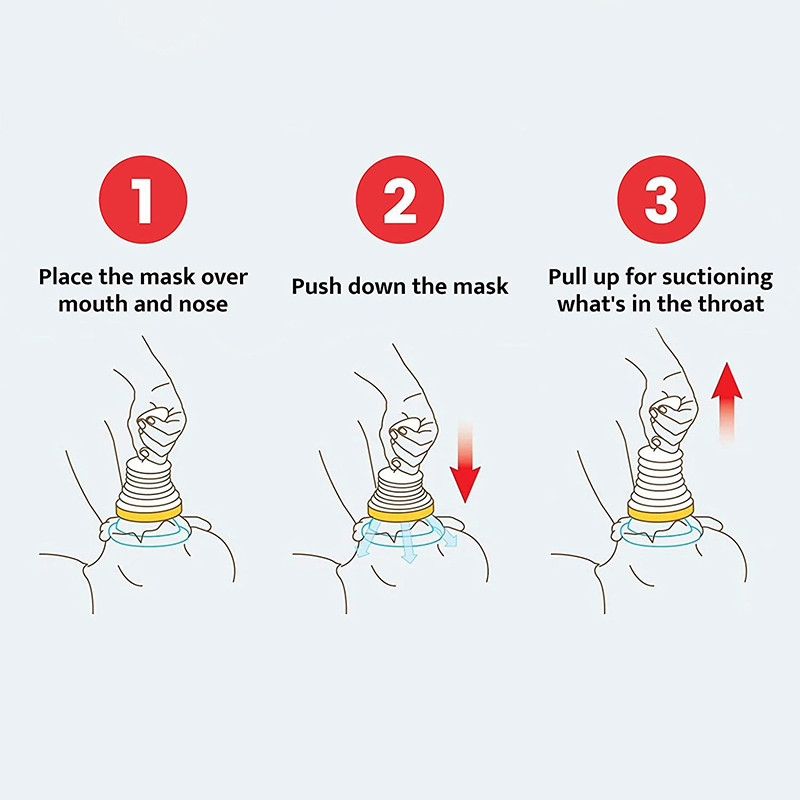 1

Place the mask over mouth and nose

2

Push down the mask

3

Pull up for suctioning what's in the throat