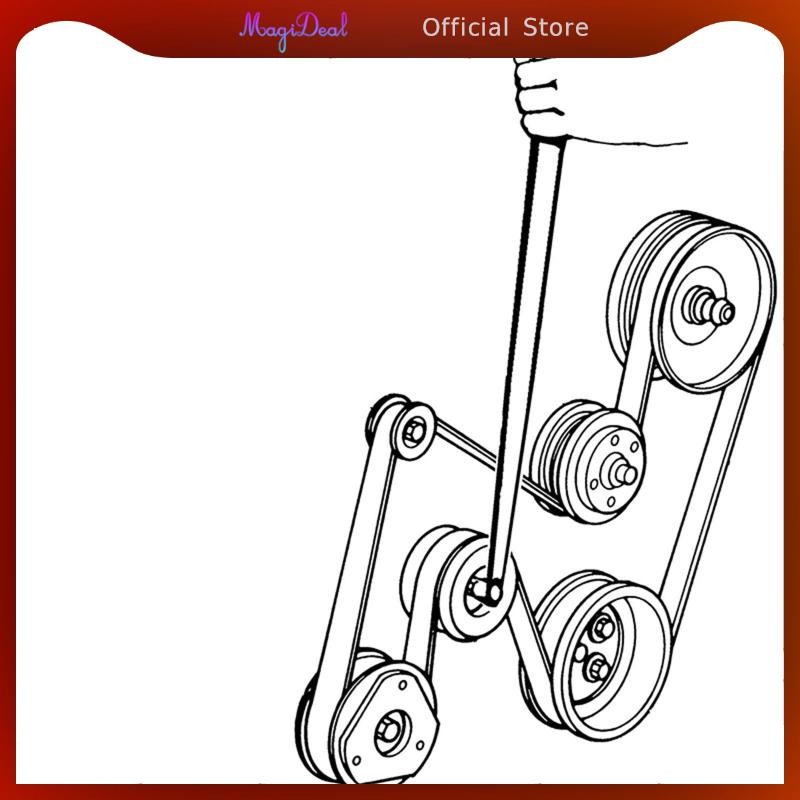 MagiDeal Official Store