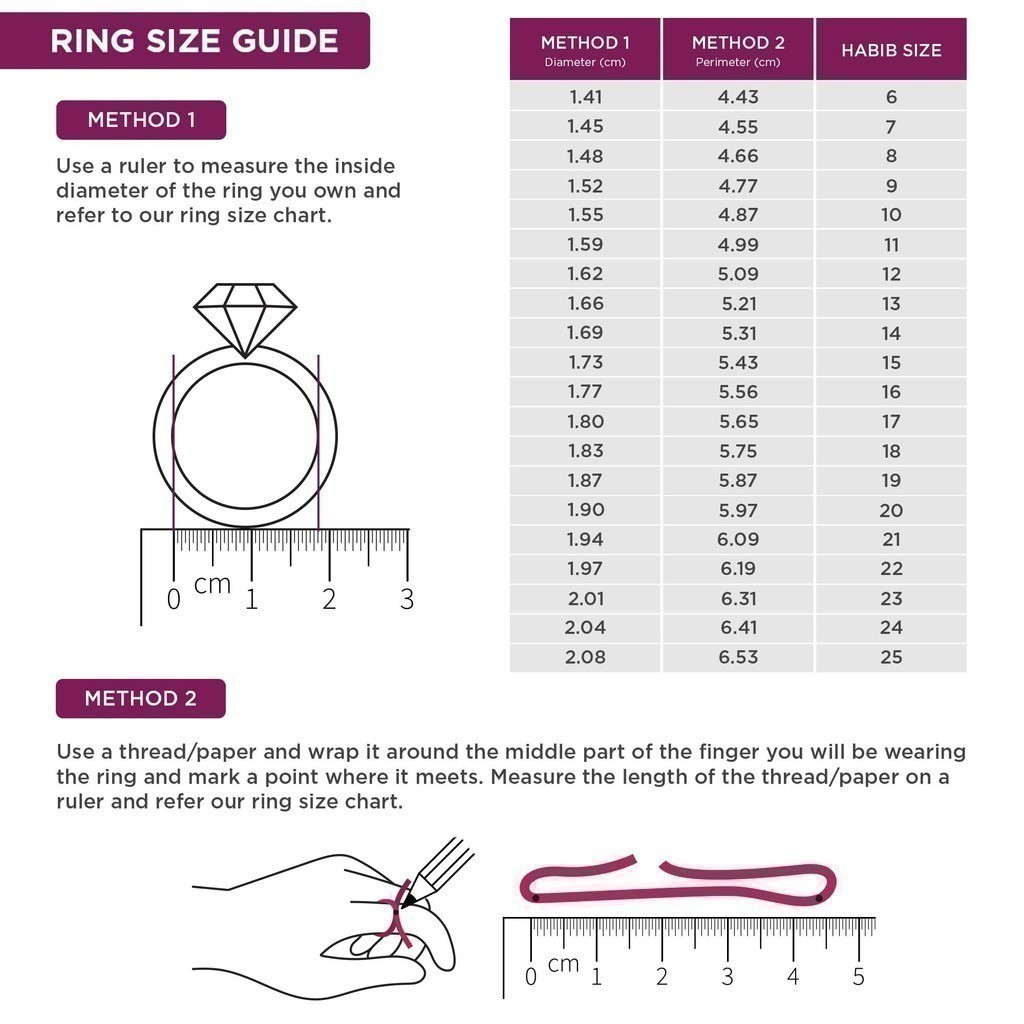 RING SIZE GUIDE

METHOD 1

Use a ruler to measure the inside diameter of the ring you own and refer to our ring size chart.

0 cm 1 2 3

| METHOD 1 Diameter (cm) | METHOD 2 Perimeter (cm) | HABIB SIZE |
|---|---|---|
| 1.41 | 4.43 | 6 |
| 1.45 | 4.55 | 7 |
| 1.48 | 4.66 | 8 |
| 1.52 | 4.77 | 9 |
| 1.55 | 4.87 | 10 |
| 1.59 | 4.99 | 11 |
| 1.62 | 5.09 | 12 |
| 1.66 | 5.21 | 13 |
| 1.69 | 5.31 | 14 |
| 1.73 | 5.43 | 15 |
| 1.77 | 5.56 | 16 |
| 1.80 | 5.65 | 17 |
| 1.83 | 5.75 | 18 |
| 1.87 | 5.87 | 19 |
| 1.90 | 5.97 | 20 |
| 1.94 | 6.09 | 21 |
| 1.97 | 6.19 | 22 |
| 2.01 | 6.31 | 23 |
| 2.04 | 6.41 | 24 |
| 2.08 | 6.53 | 25 |

METHOD 2

Use a thread/paper and wrap it around the middle part of the finger you will be wearing the ring and mark a point where it meets. Measure the length of the thread/paper on a ruler and refer our ring size chart.

0 cm 1 2 3 4 5