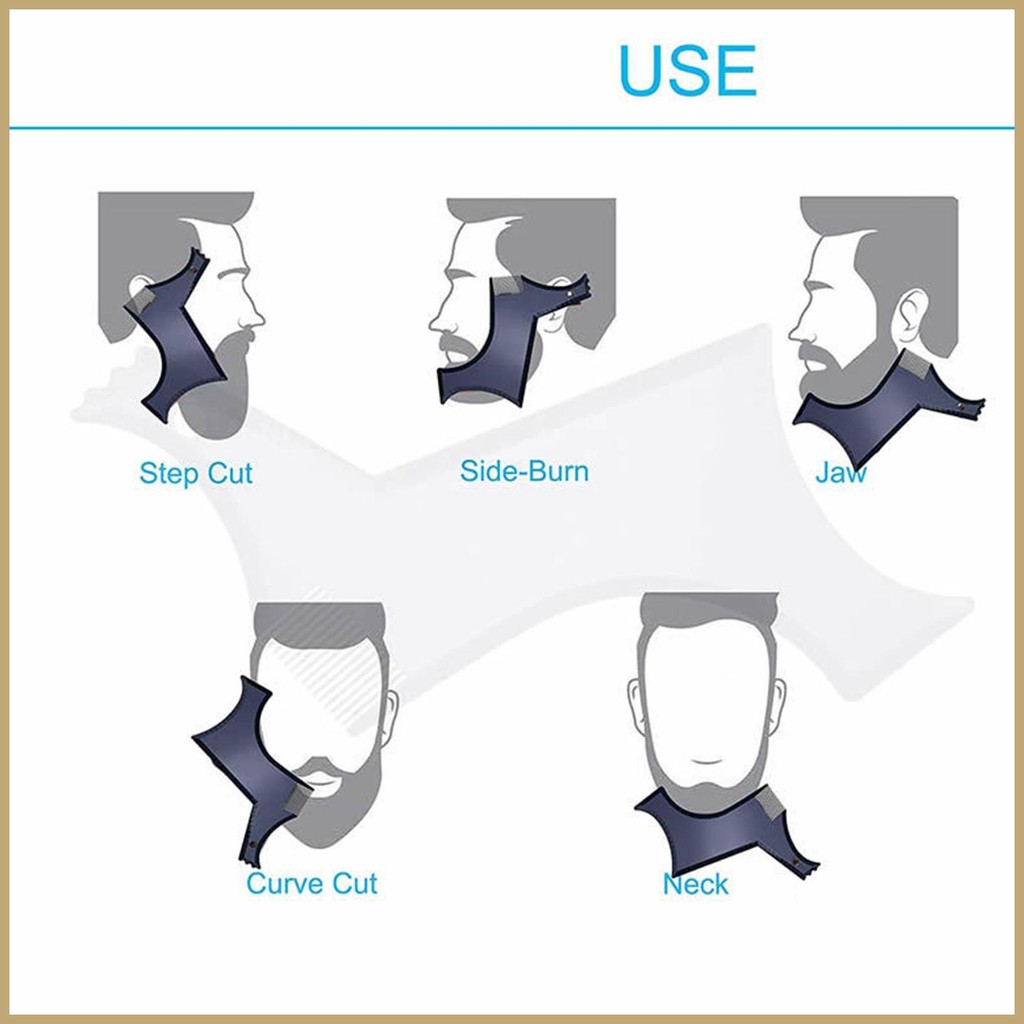 USE

Step Cut

Side-Burn

Jaw

Curve Cut

Neck