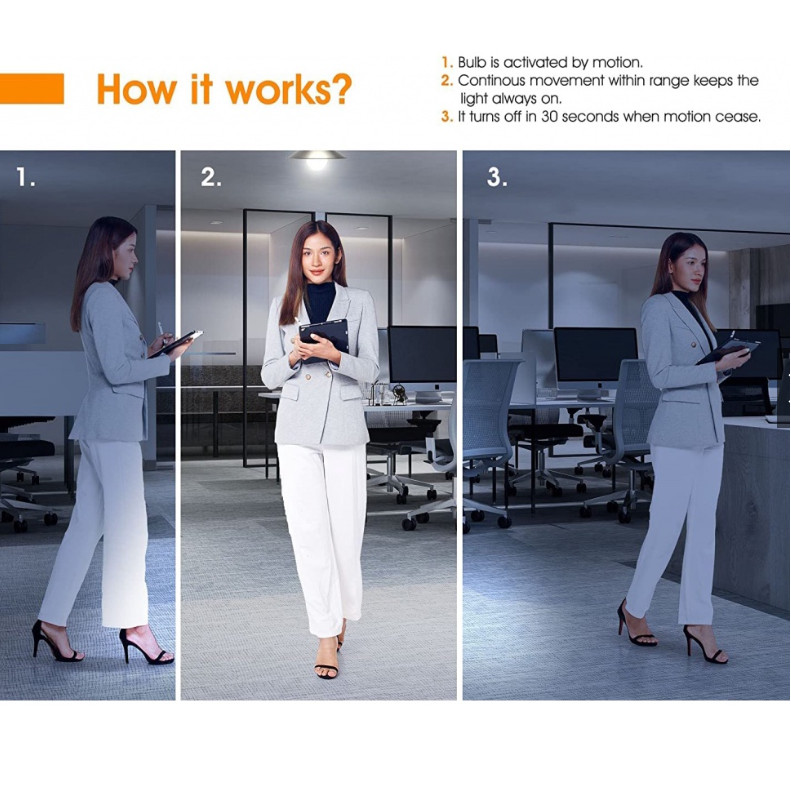 How it works?

1. Bulb is activated by motion.
2. Continous movement within range keeps the light always on.
3. It turns off in 30 seconds when motion cease.

1.

2.

3.