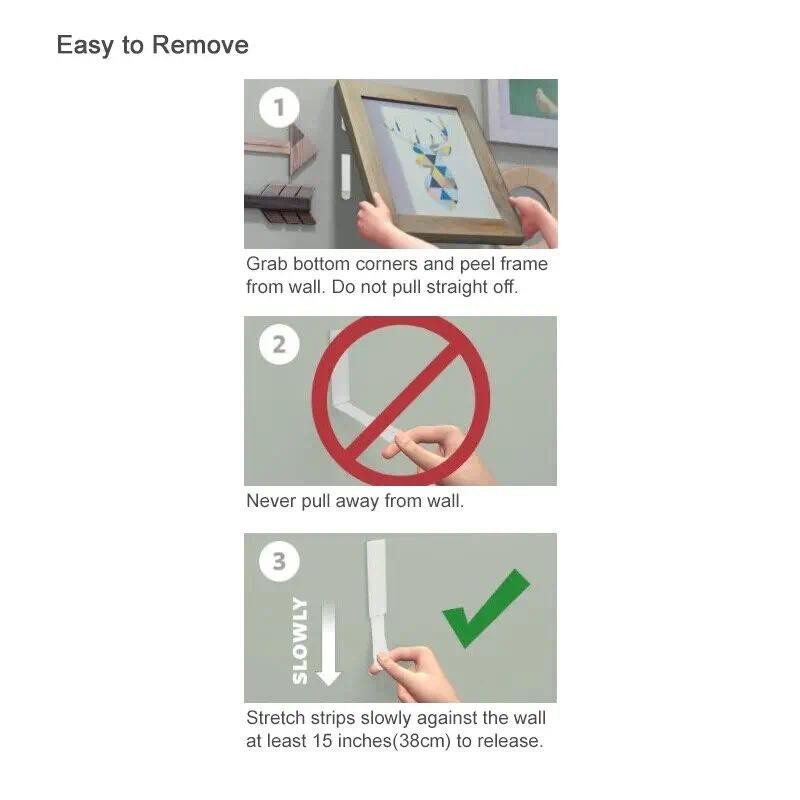 Easy to Remove

1

Grab bottom corners and peel frame from wall. Do not pull straight off.

2

Never pull away from wall.

3

SLOWLY

Stretch strips slowly against the wall at least 15 inches(38cm) to release.