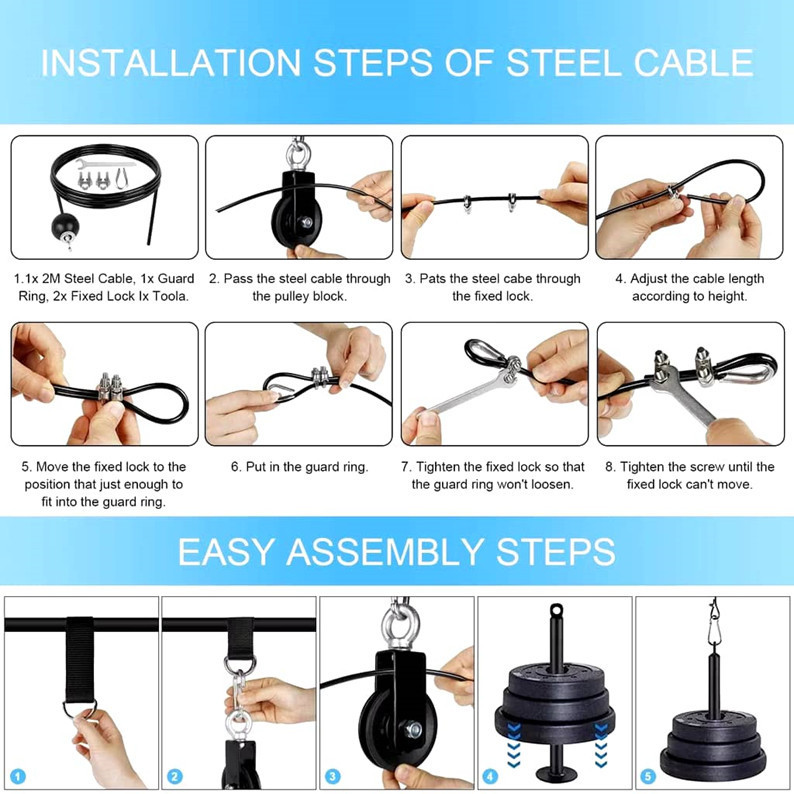 INSTALLATION STEPS OF STEEL CABLE

1.1x 2M Steel Cable, 1x Guard Ring, 2x Fixed Lock Ix Toola.

2. Pass the steel cable through the pulley block.

3. Pats the steel cabe through the fixed lock.

4. Adjust the cable length according to height.

5. Move the fixed lock to the position that just enough to fit into the guard ring.

6. Put in the guard ring.

7. Tighten the fixed lock so that the guard ring won't loosen.

8. Tighten the screw until the fixed lock can't move.

EASY ASSEMBLY STEPS

1

2

3

4

5