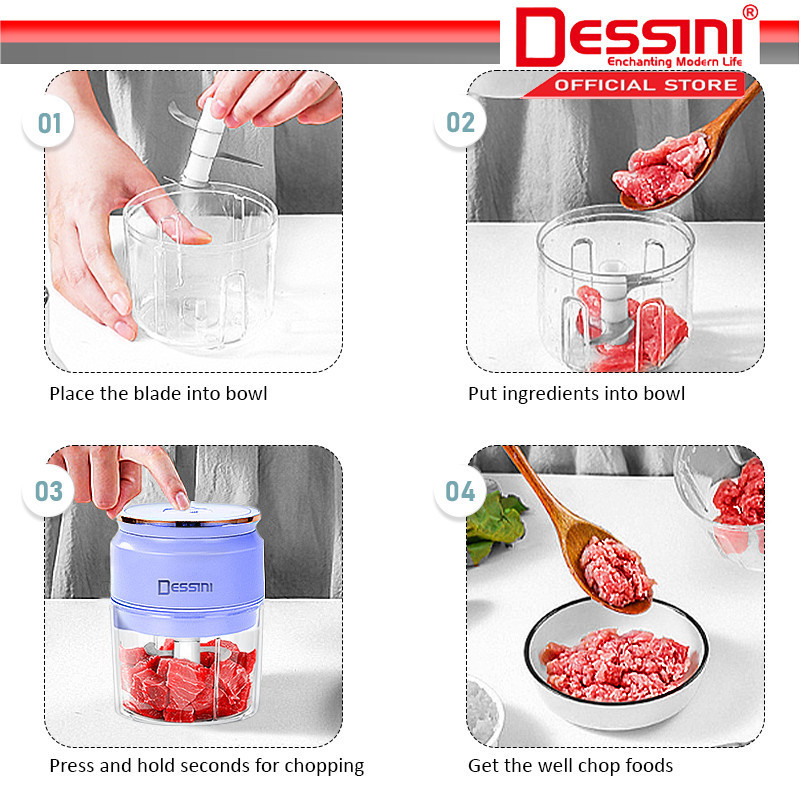 DESSINI®
Enchanting Modern Life
OFFICIAL STORE

01

Place the blade into bowl

02

Put ingredients into bowl

03

DESSINI

Press and hold seconds for chopping

04

Get the well chop foods