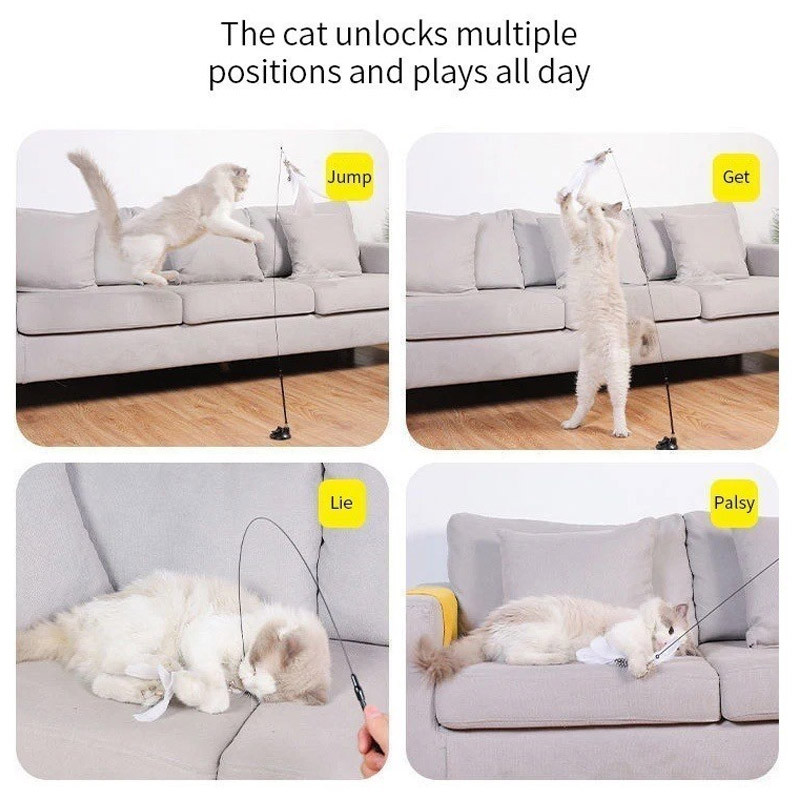 The cat unlocks multiple positions and plays all day

Jump

Get

Lie

Palsy