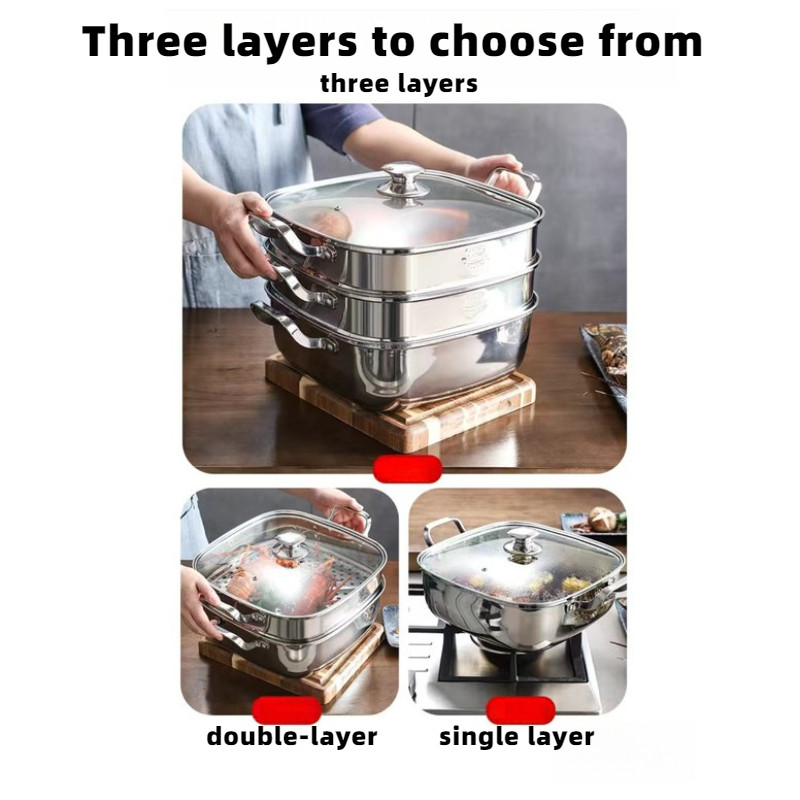 Three layers to choose from

three layers

double-layer

single layer