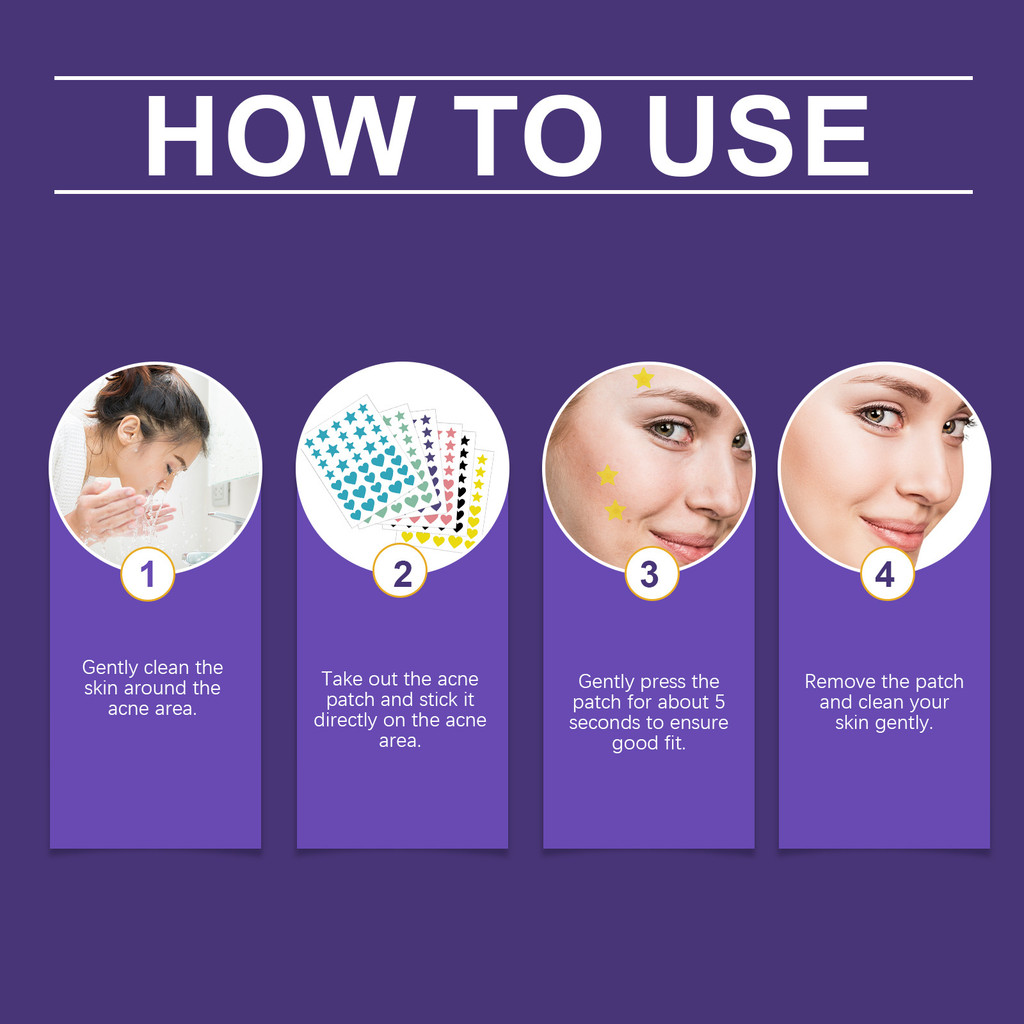 HOW TO USE

1

Gently clean the skin around the acne area.

2

Take out the acne patch and stick it directly on the acne area.

3

Gently press the patch for about 5 seconds to ensure good fit.

4

Remove the patch and clean your skin gently.