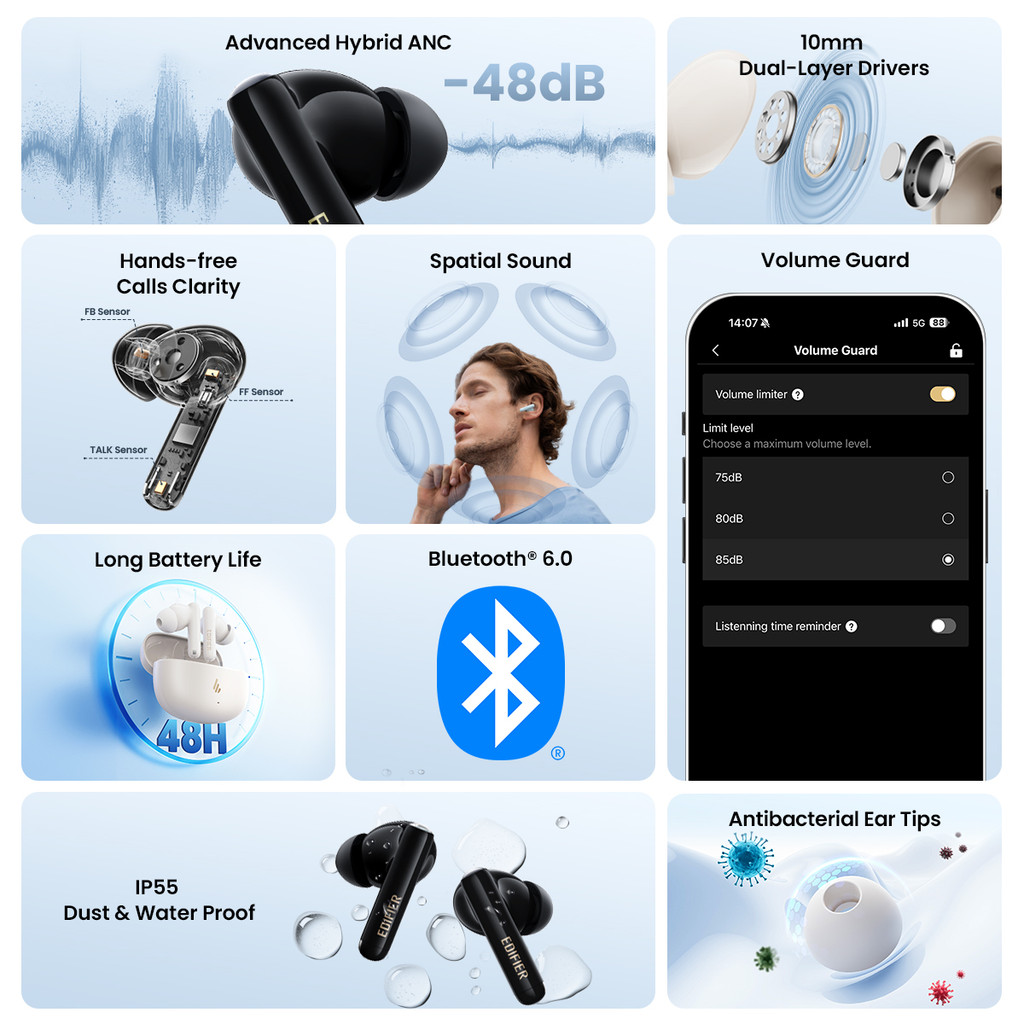 Advanced Hybrid ANC
-48dB

10mm
Dual-Layer Drivers

Hands-free
Calls Clarity
FB Sensor
FF Sensor
TALK Sensor

Spatial Sound

Volume Guard
14:07
5G 88
Volume Guard
Volume limiter
Limit level
Choose a maximum volume level.
75dB
80dB
85dB
Listenning time reminder

Long Battery Life
48H

Bluetooth® 6.0
®

IP55
Dust & Water Proof
EDIFIER
EDIFIER

Antibacterial Ear Tips