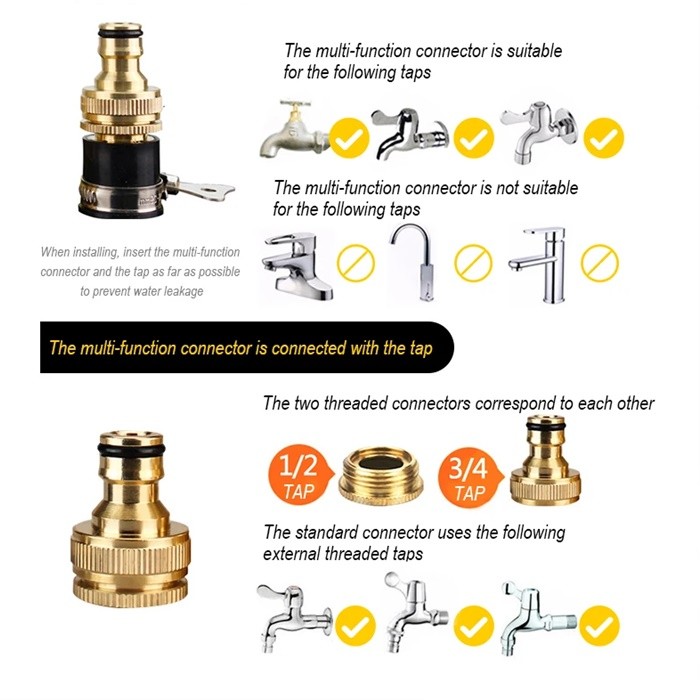 The multi-function connector is suitable for the following taps

The multi-function connector is not suitable for the following taps

When installing, insert the multi-function connector and the tap as far as possible to prevent water leakage

The multi-function connector is connected with the tap

The two threaded connectors correspond to each other

1/2 TAP

3/4 TAP

The standard connector uses the following external threaded taps