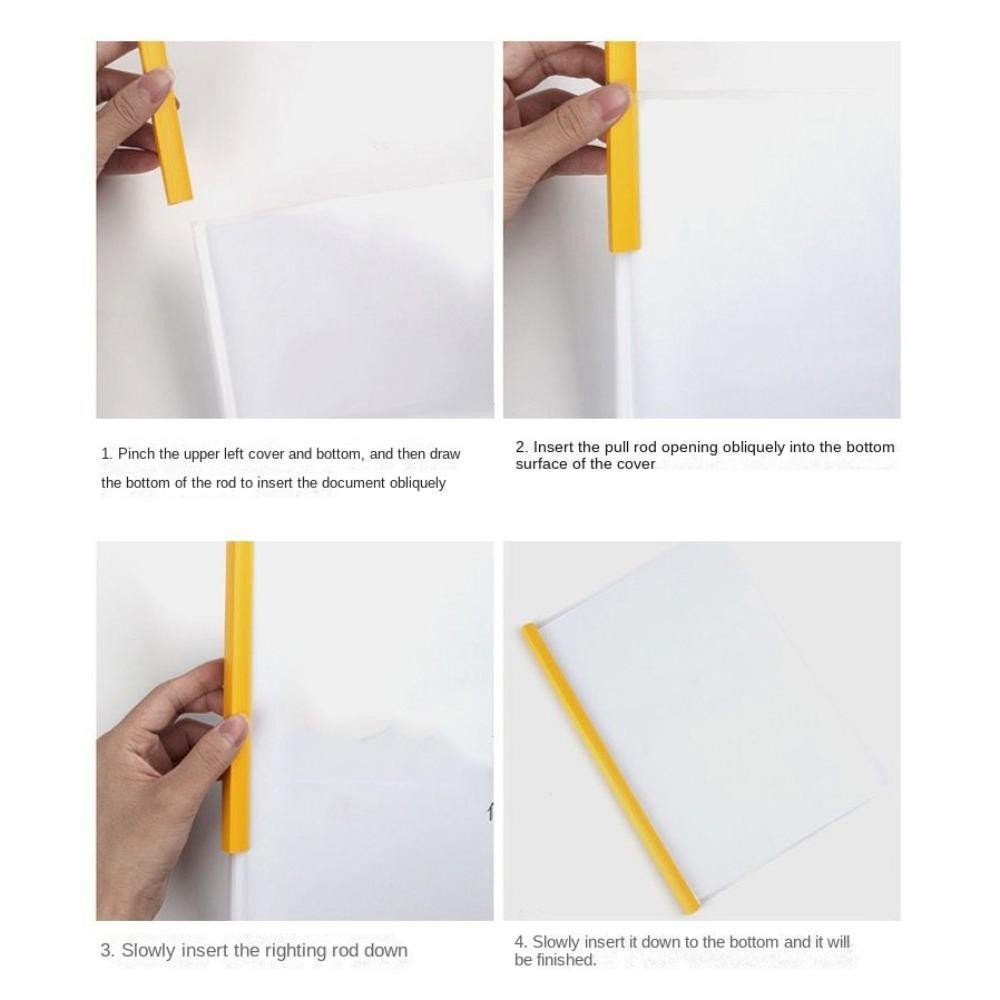 1. Pinch the upper left cover and bottom, and then draw the bottom of the rod to insert the document obliquely

2. Insert the pull rod opening obliquely into the bottom surface of the cover

3. Slowly insert the righting rod down

4. Slowly insert it down to the bottom and it will be finished.