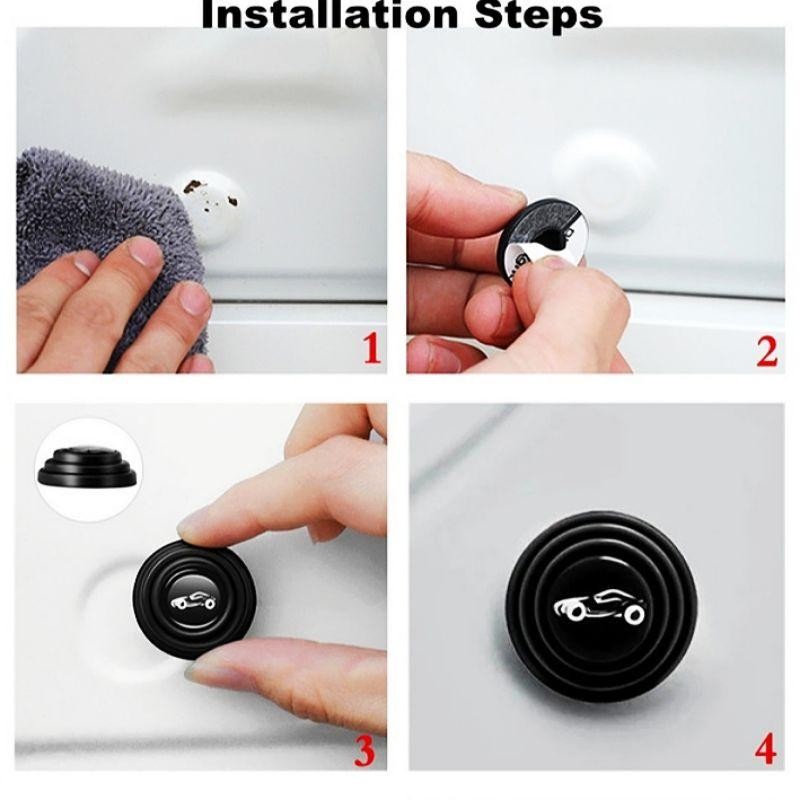 Installation Steps

1

2

3

4