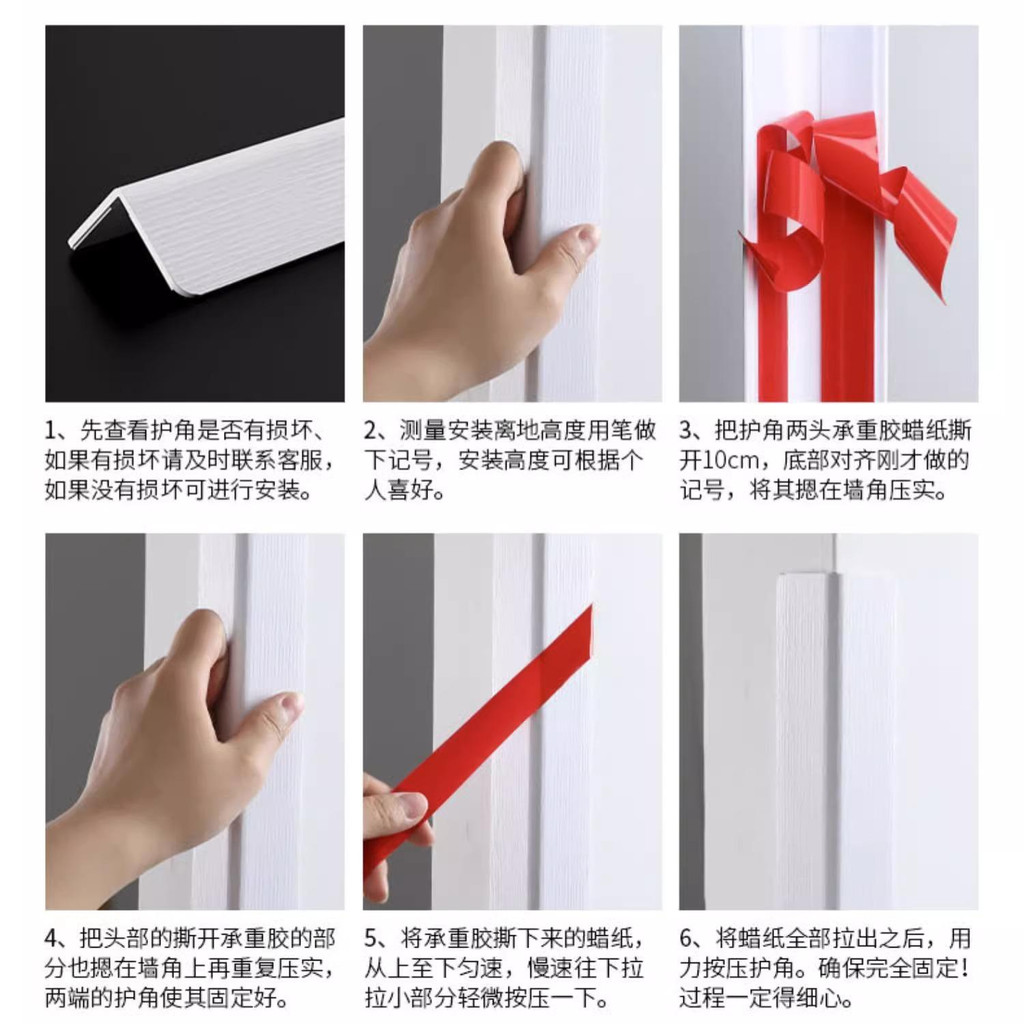 1、先查看护角是否有损坏、如果有损坏请及时联系客服，如果没有损坏可进行安装。

2、测量安装离地高度用笔做下记号，安装高度可根据个人喜好。

3、把护角两头承重胶蜡纸撕开10cm，底部对齐刚才做的记号，将其摁在墙角压实。

4、把头部的撕开承重胶的部分也摁在墙角上再重复压实，两端的护角使其固定好。

5、将承重胶撕下来的蜡纸，从上至下匀速，慢速往下拉拉小部分轻微按压一下。

6、将蜡纸全部拉出之后，用力按压护角。确保完全固定！过程一定得细心。