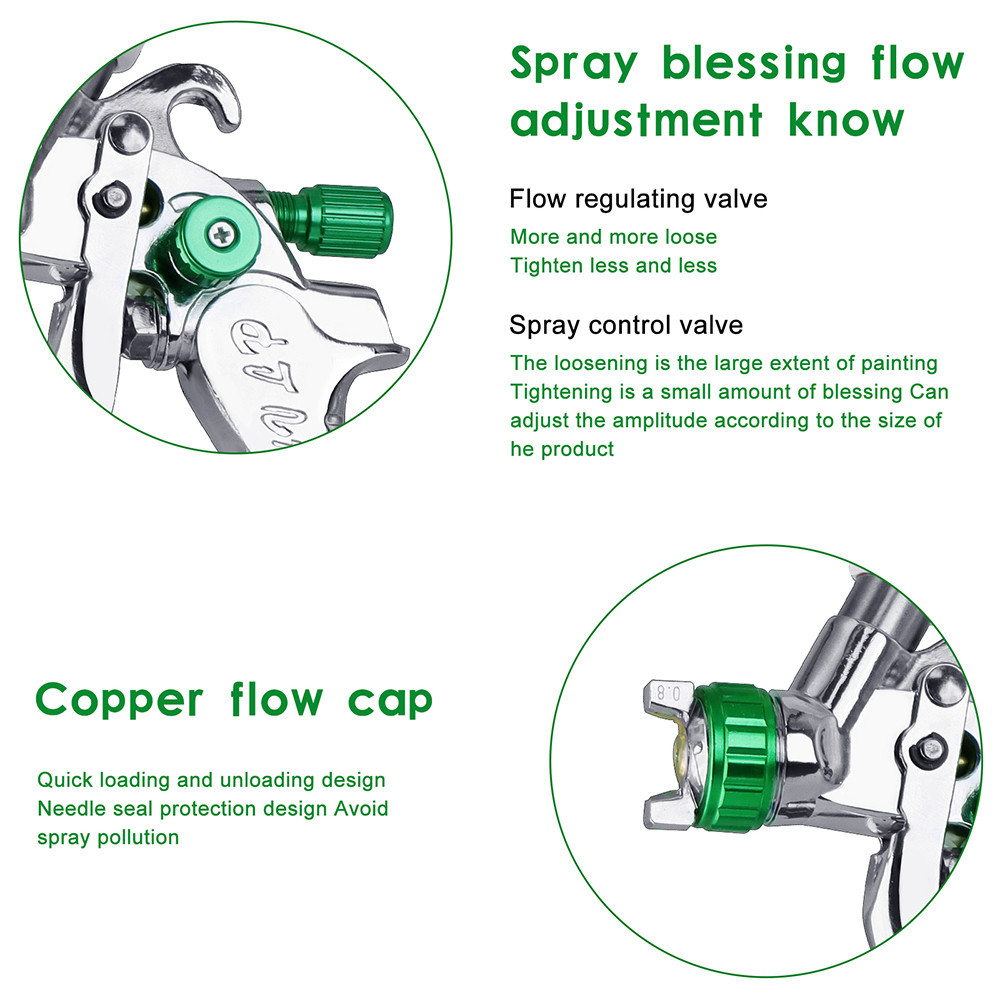 Spray blessing flow adjustment know

Flow regulating valve

More and more loose
Tighten less and less

Spray control valve

The loosening is the large extent of painting Tightening is a small amount of blessing Can adjust the amplitude according to the size of he product

Copper flow cap

Quick loading and unloading design Needle seal protection design Avoid spray pollution

0.8