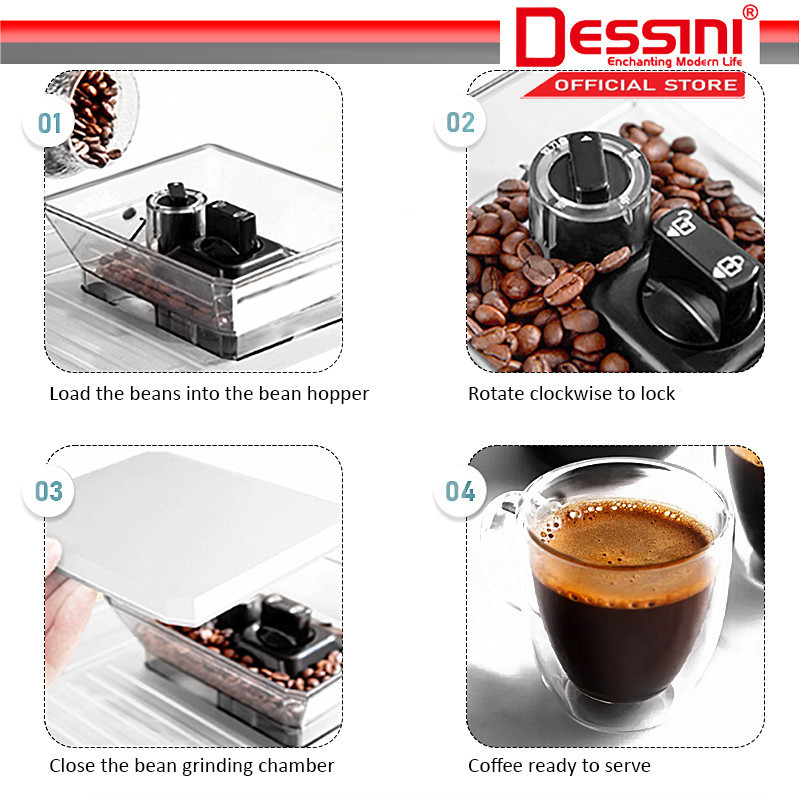 DESSINI®
Enchanting Modern Life
OFFICIAL STORE

01

Load the beans into the bean hopper

02

Rotate clockwise to lock

03

Close the bean grinding chamber

04

Coffee ready to serve