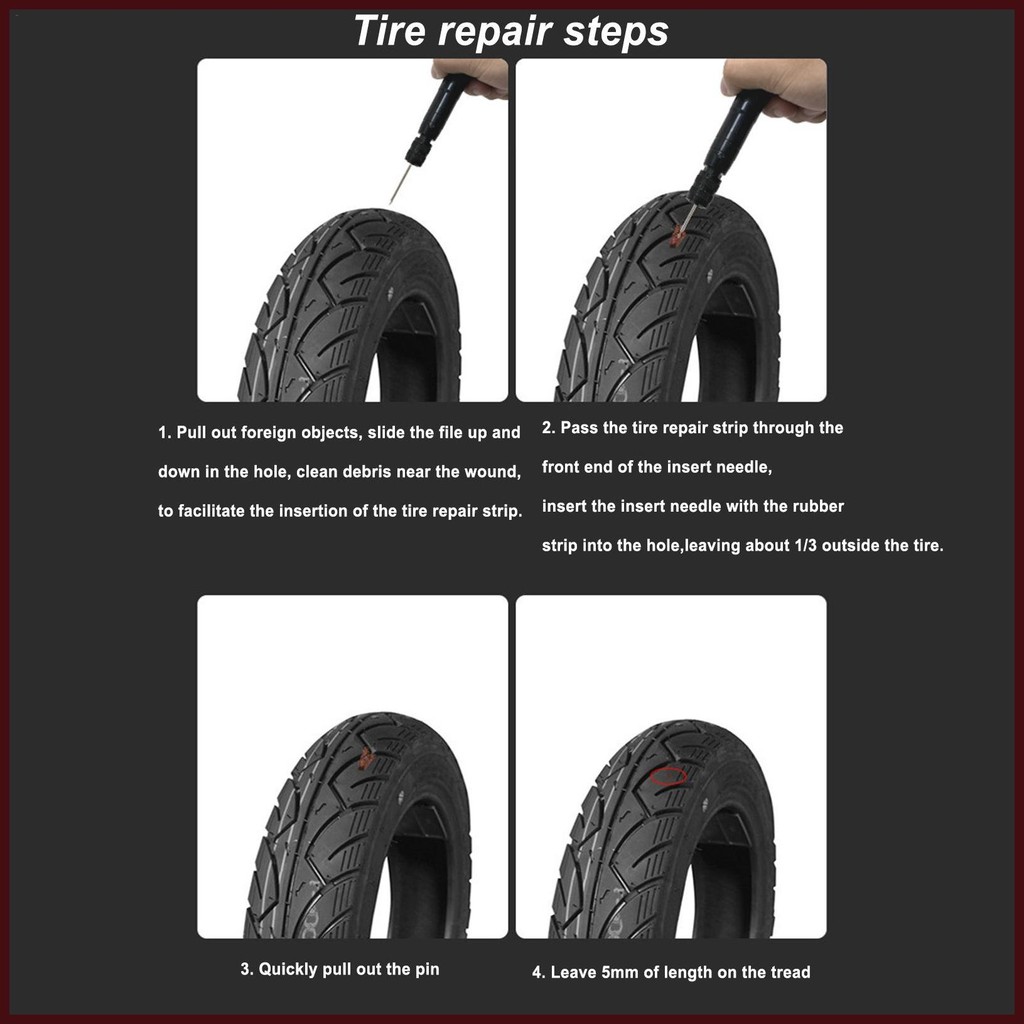 Tire repair steps

1. Pull out foreign objects, slide the file up and down in the hole, clean debris near the wound, to facilitate the insertion of the tire repair strip.

2. Pass the tire repair strip through the front end of the insert needle, insert the insert needle with the rubber strip into the hole,leaving about 1/3 outside the tire.

3. Quickly pull out the pin

4. Leave 5mm of length on the tread