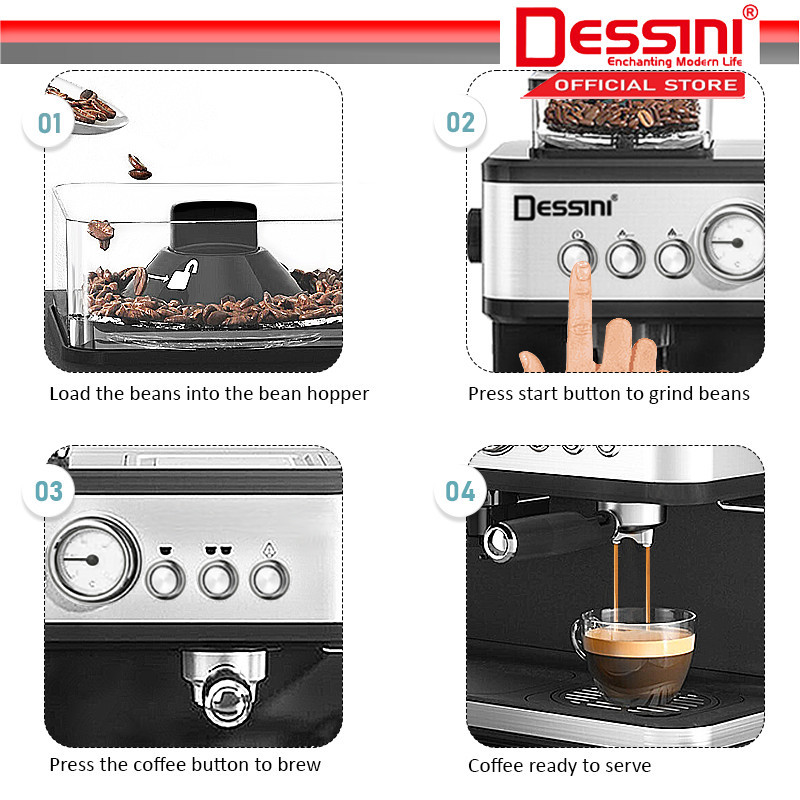 DESSINI®
Enchanting Modern Life
OFFICIAL STORE

01

Load the beans into the bean hopper

02

DESSINI®

Press start button to grind beans

03

Press the coffee button to brew

04

Coffee ready to serve