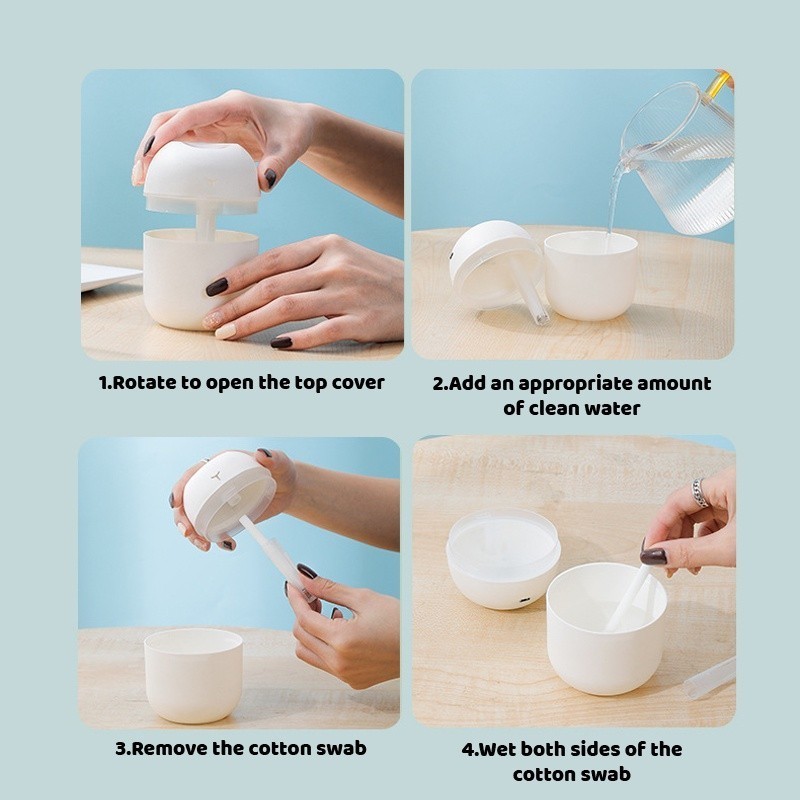 1.Rotate to open the top cover

2.Add an appropriate amount of clean water

3.Remove the cotton swab

4.Wet both sides of the cotton swab