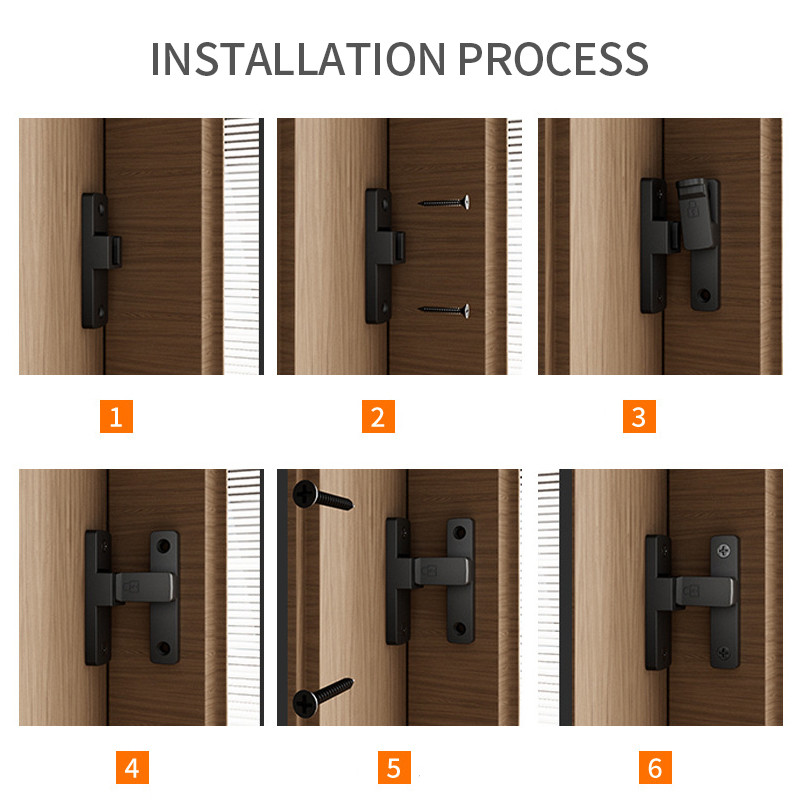 INSTALLATION PROCESS

1

2

3

4

5

6