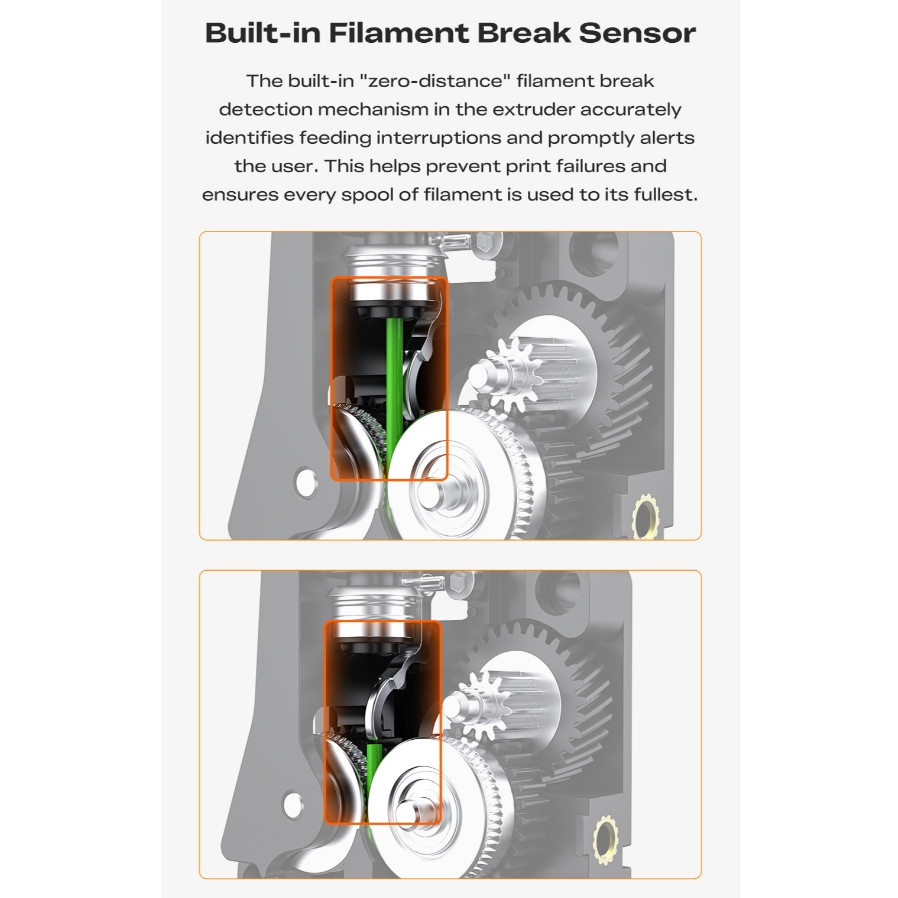 Built-in Filament Break Sensor

The built-in "zero-distance" filament break detection mechanism in the extruder accurately identifies feeding interruptions and promptly alerts the user. This helps prevent print failures and ensures every spool of filament is used to its fullest.