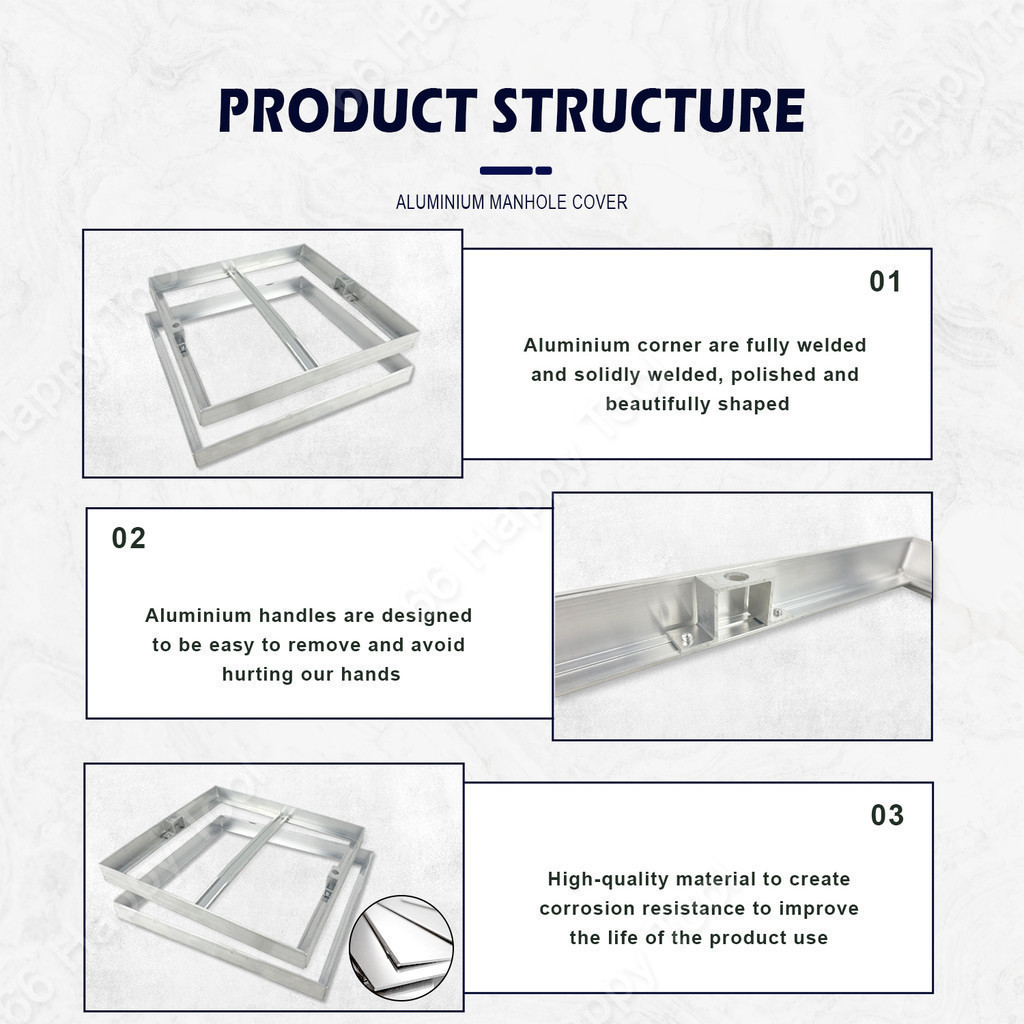 PRODUCT STRUCTURE

ALUMINIUM MANHOLE COVER

01

Aluminium corner are fully welded and solidly welded, polished and beautifully shaped

02

Aluminium handles are designed to be easy to remove and avoid hurting our hands

03

High-quality material to create corrosion resistance to improve the life of the product use