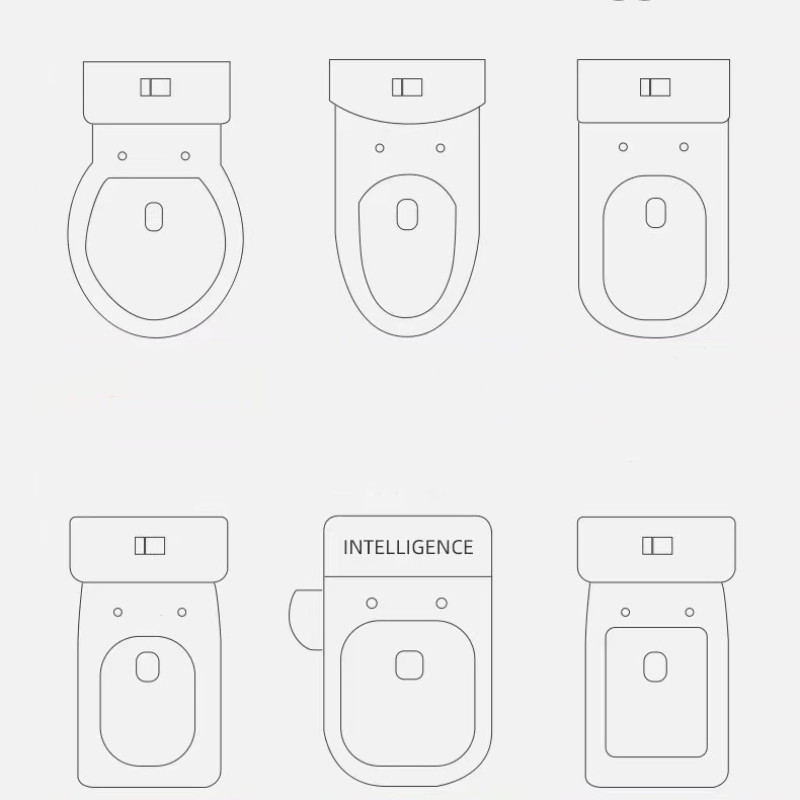 INTELLIGENCE