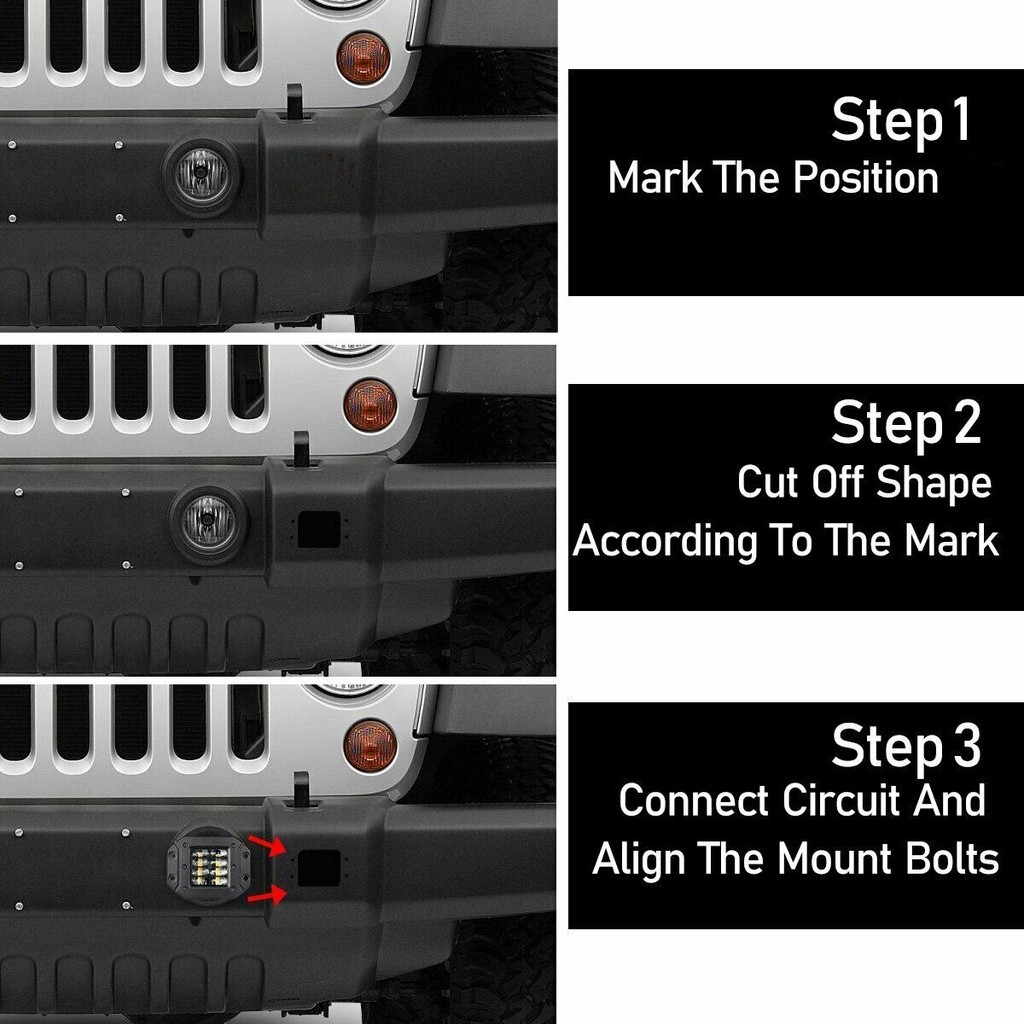 Step 1
Mark The Position

Step 2
Cut Off Shape
According To The Mark

Step 3
Connect Circuit And
Align The Mount Bolts