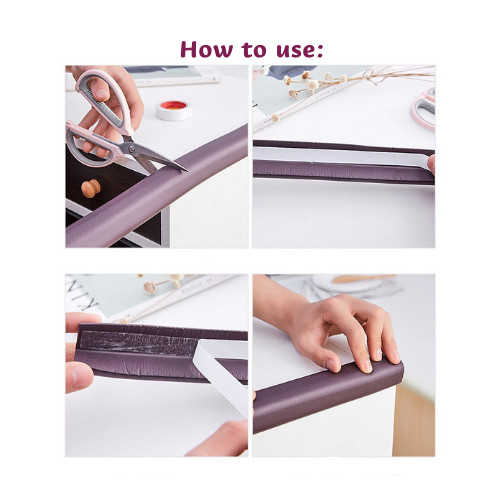 How to use: