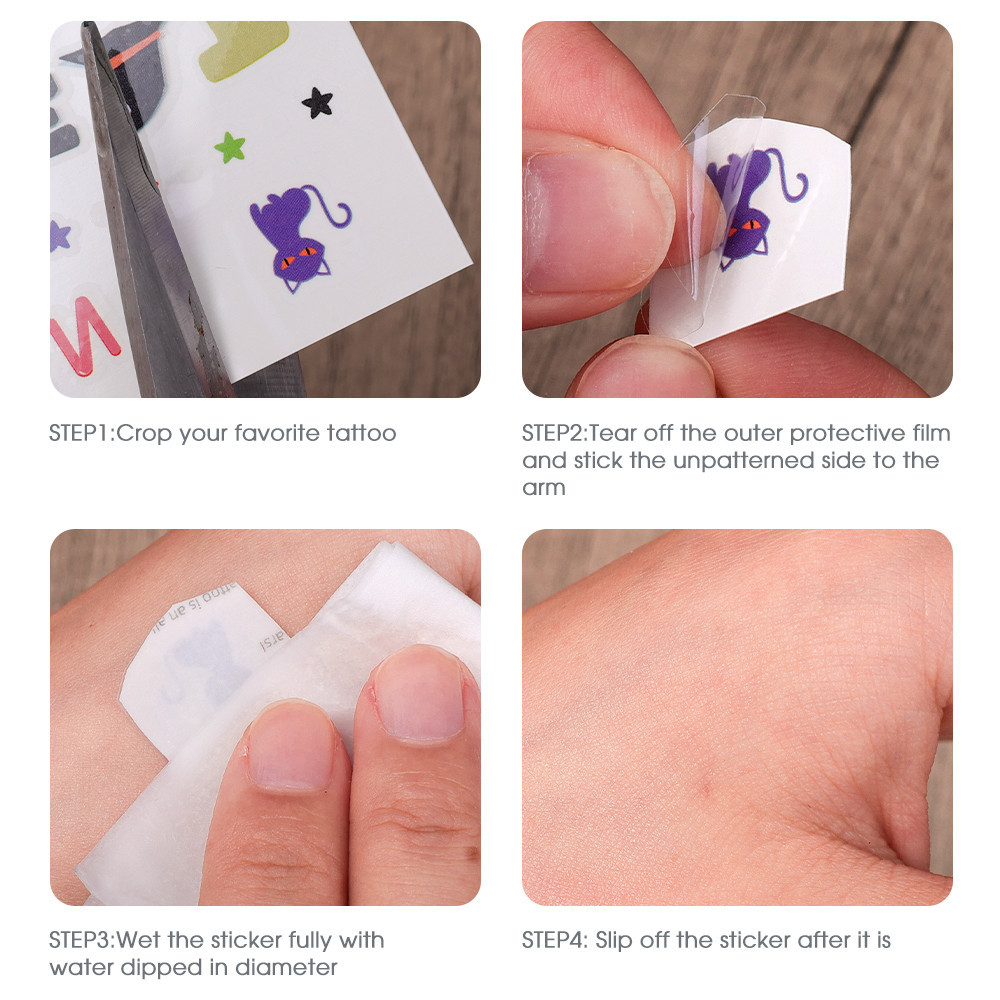 STEP1:Crop your favorite tattoo

STEP2:Tear off the outer protective film and stick the unpatterned side to the arm

STEP3:Wet the sticker fully with water dipped in diameter

STEP4: Slip off the sticker after it is