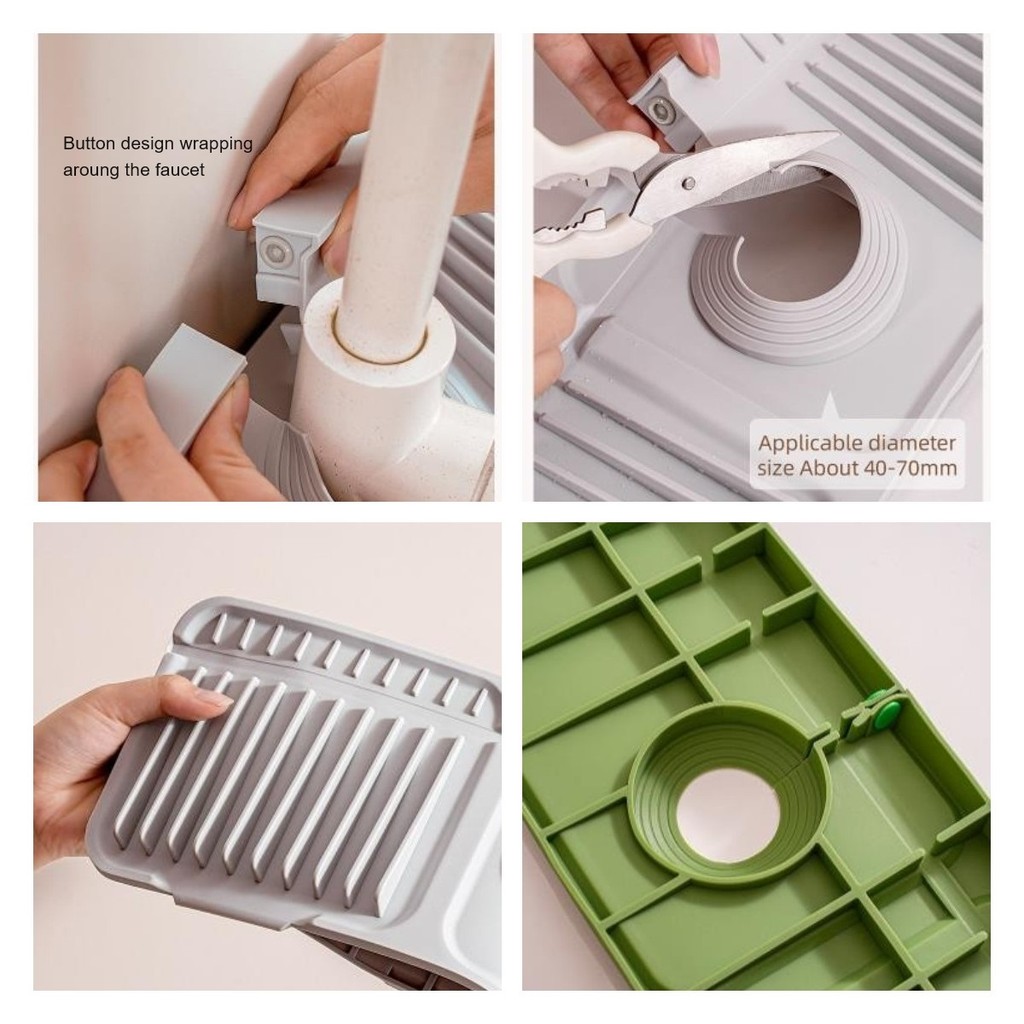 Button design wrapping aroung the faucet

Applicable diameter size About 40-70mm