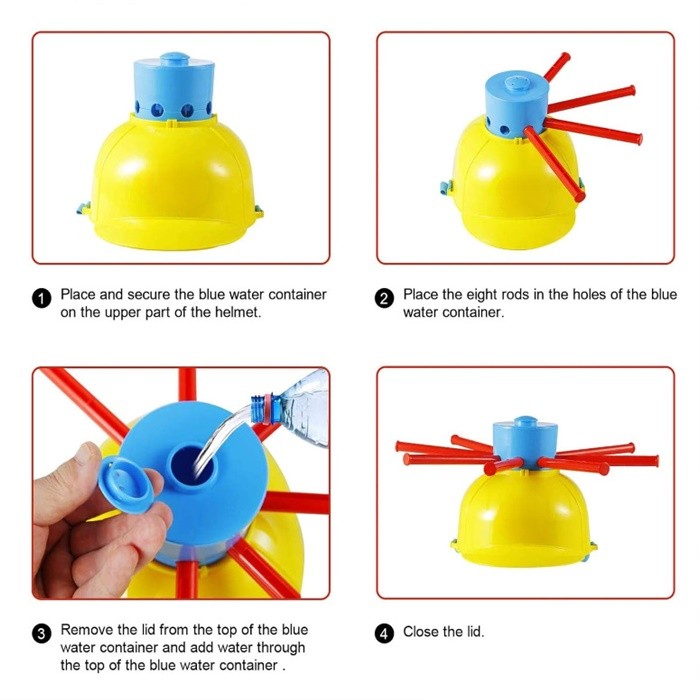 1 Place and secure the blue water container on the upper part of the helmet.

2 Place the eight rods in the holes of the blue water container.

3 Remove the lid from the top of the blue water container and add water through the top of the blue water container .

4 Close the lid.