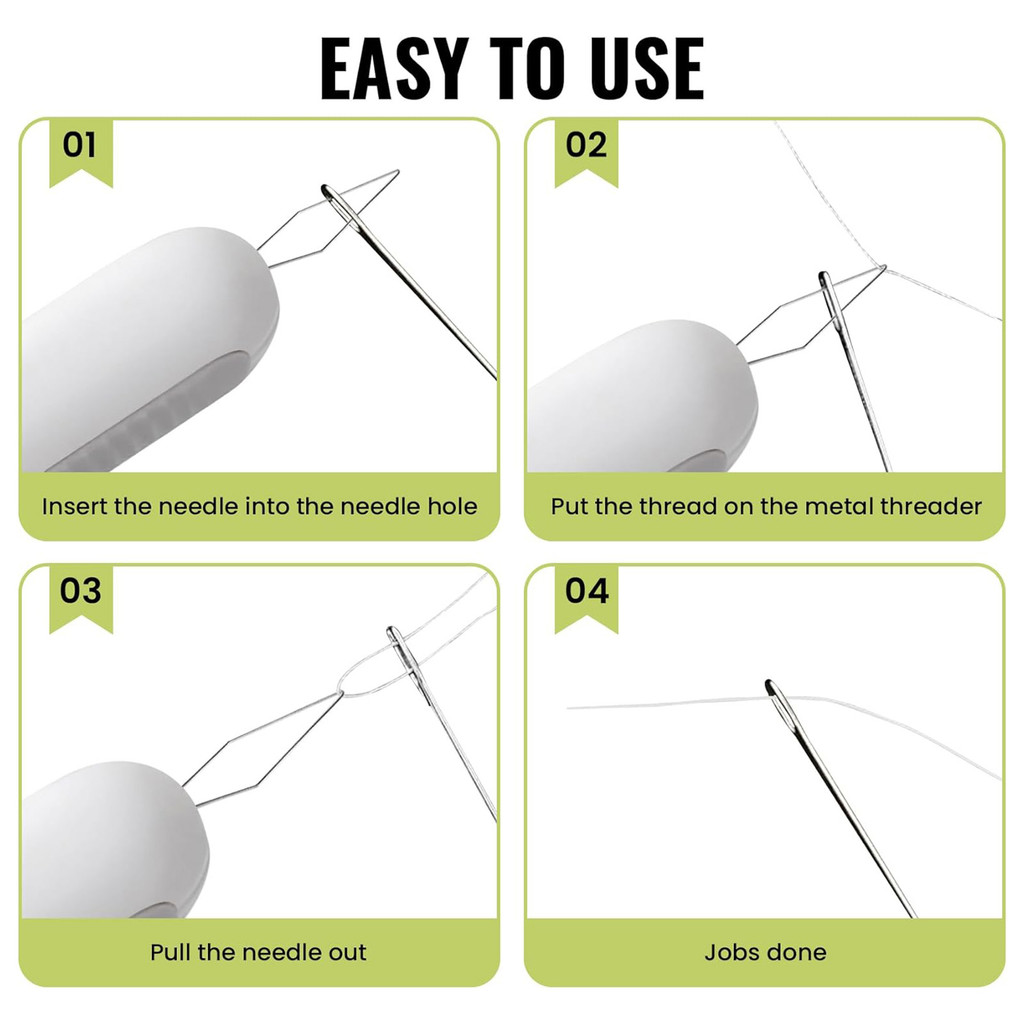 EASY TO USE

01

Insert the needle into the needle hole

02

Put the thread on the metal threader

03

Pull the needle out

04

Jobs done