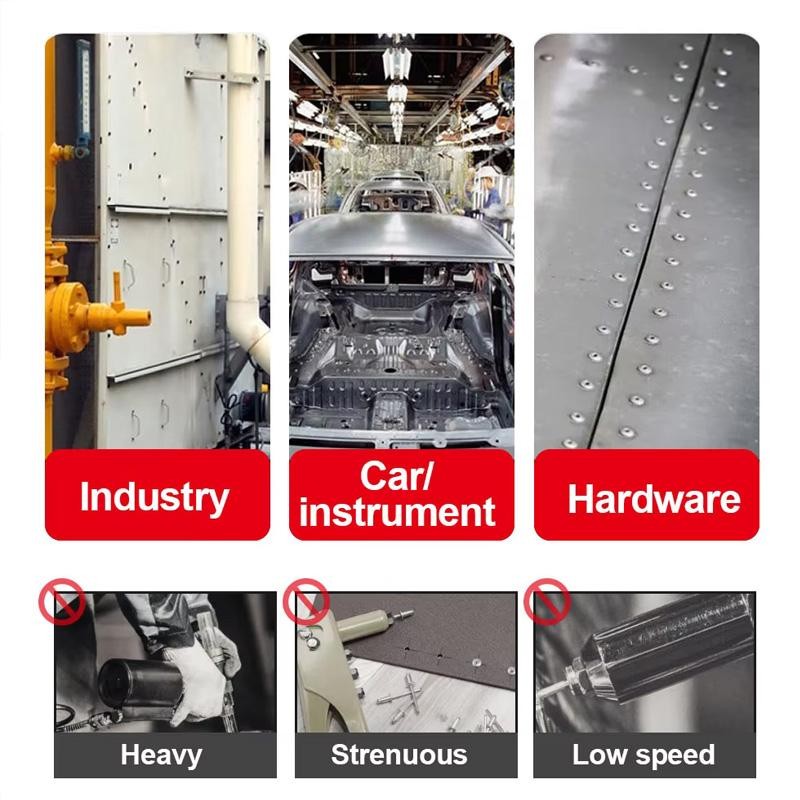 Industry

Car/
instrument

Hardware

Heavy

Strenuous

Low speed