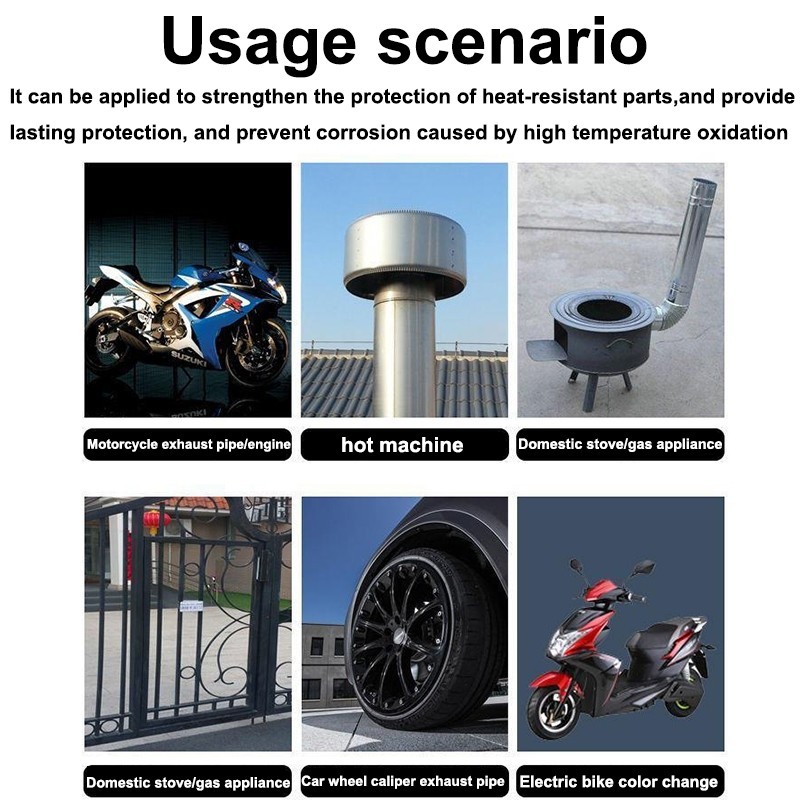 Usage scenario

It can be applied to strengthen the protection of heat-resistant parts,and provide lasting protection, and prevent corrosion caused by high temperature oxidation

SUZUKI

Motorcycle exhaust pipe/engine

hot machine

Domestic stove/gas appliance

Domestic stove/gas appliance

Car wheel caliper exhaust pipe

Electric bike color change