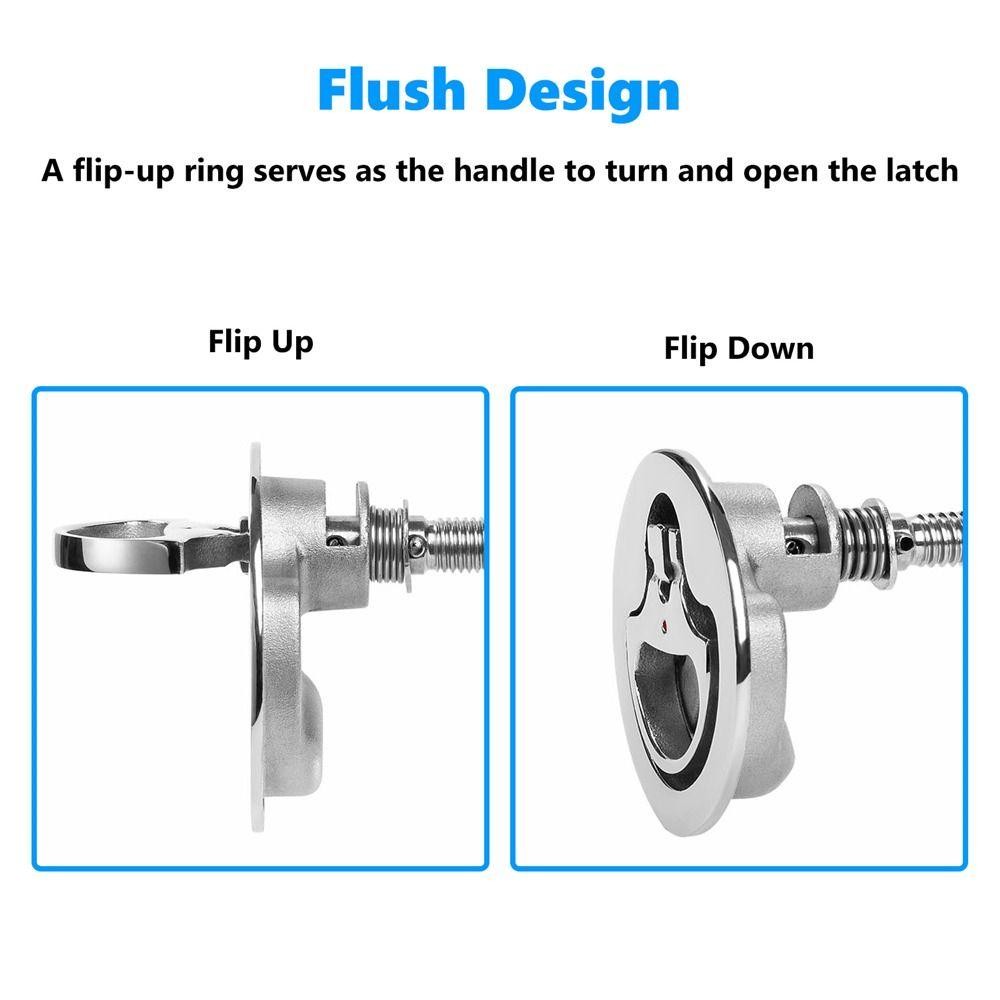 Flush Design

A flip-up ring serves as the handle to turn and open the latch

Flip Up

Flip Down