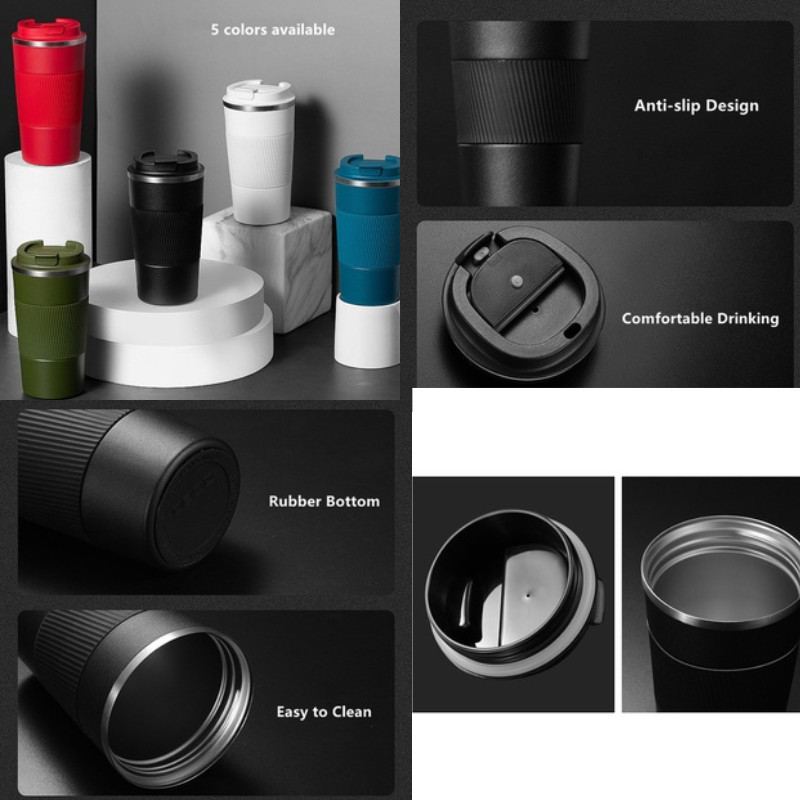 5 colors available

Anti-slip Design

Comfortable Drinking

Rubber Bottom

Easy to Clean