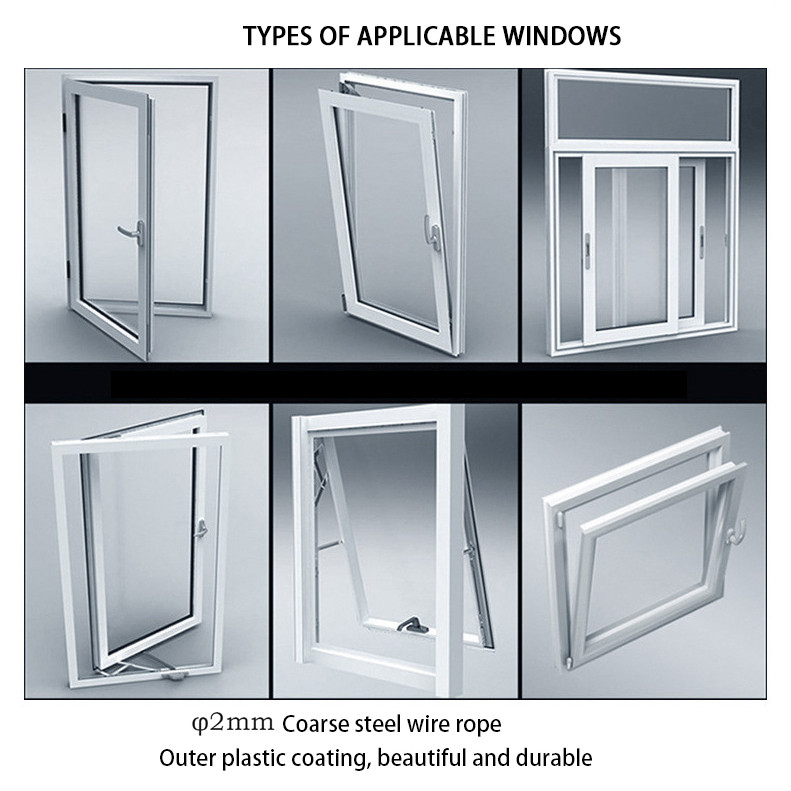 TYPES OF APPLICABLE WINDOWS

φ2mm Coarse steel wire rope
Outer plastic coating, beautiful and durable