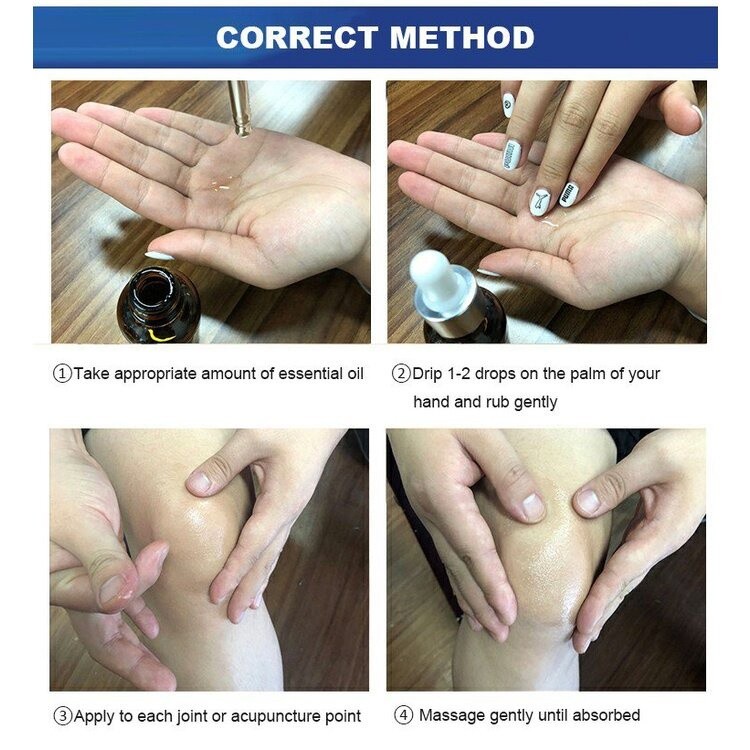 CORRECT METHOD

①Take appropriate amount of essential oil

②Drip 1-2 drops on the palm of your hand and rub gently

③Apply to each joint or acupuncture point

④ Massage gently until absorbed