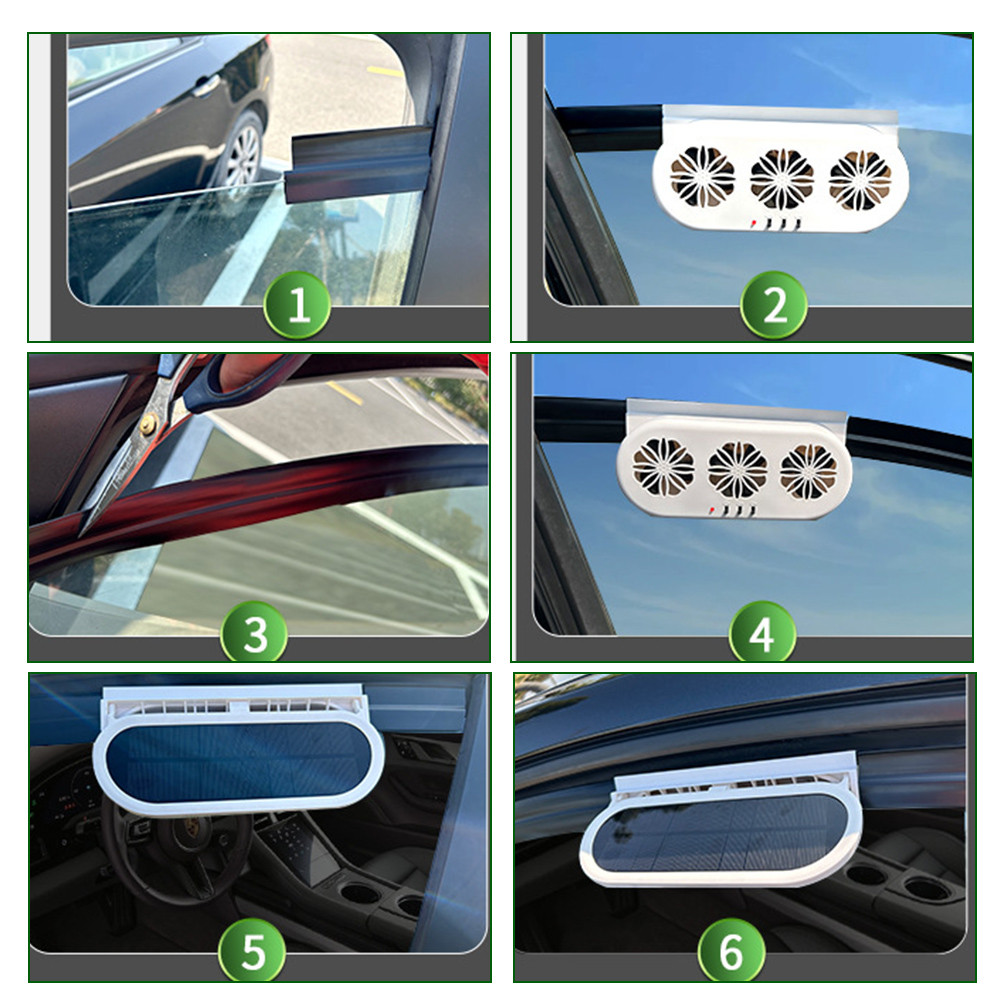 1
2
3
4
5
6