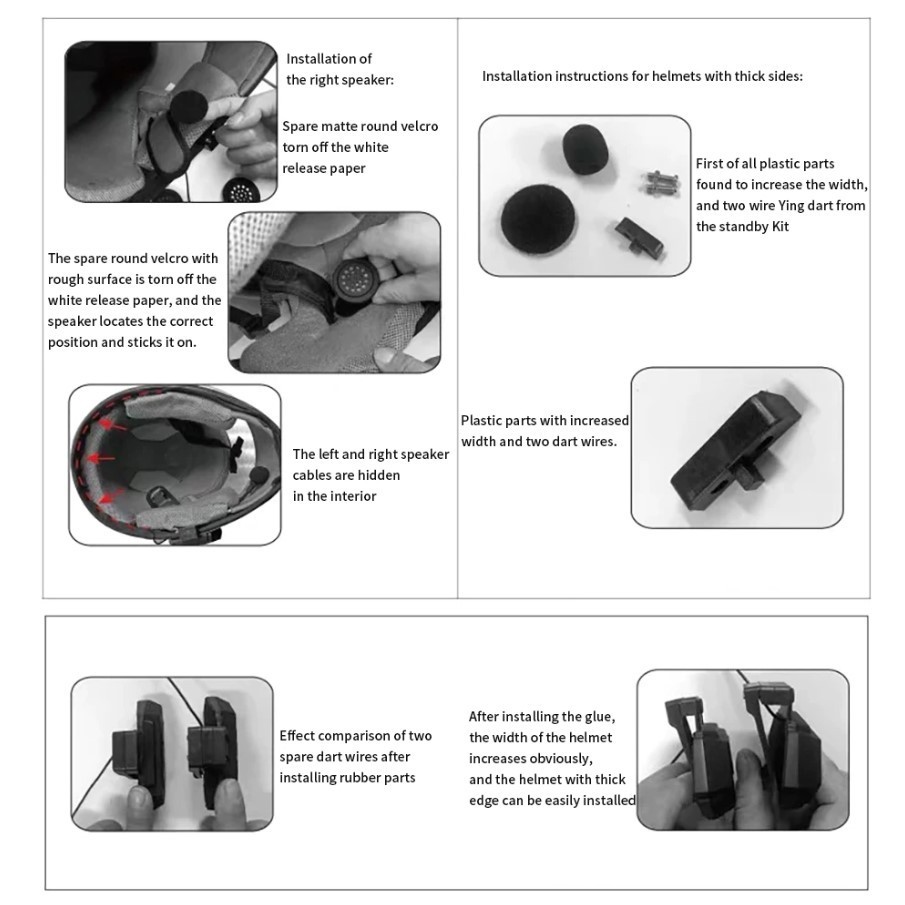 Installation of the right speaker:

Spare matte round velcro torn off the white release paper

The spare round velcro with rough surface is torn off the white release paper, and the speaker locates the correct position and sticks it on.

The left and right speaker cables are hidden in the interior

Installation instructions for helmets with thick sides:

First of all plastic parts found to increase the width, and two wire Ying dart from the standby Kit

Plastic parts with increased width and two dart wires.

Effect comparison of two spare dart wires after installing rubber parts

After installing the glue, the width of the helmet increases obviously, and the helmet with thick edge can be easily installed