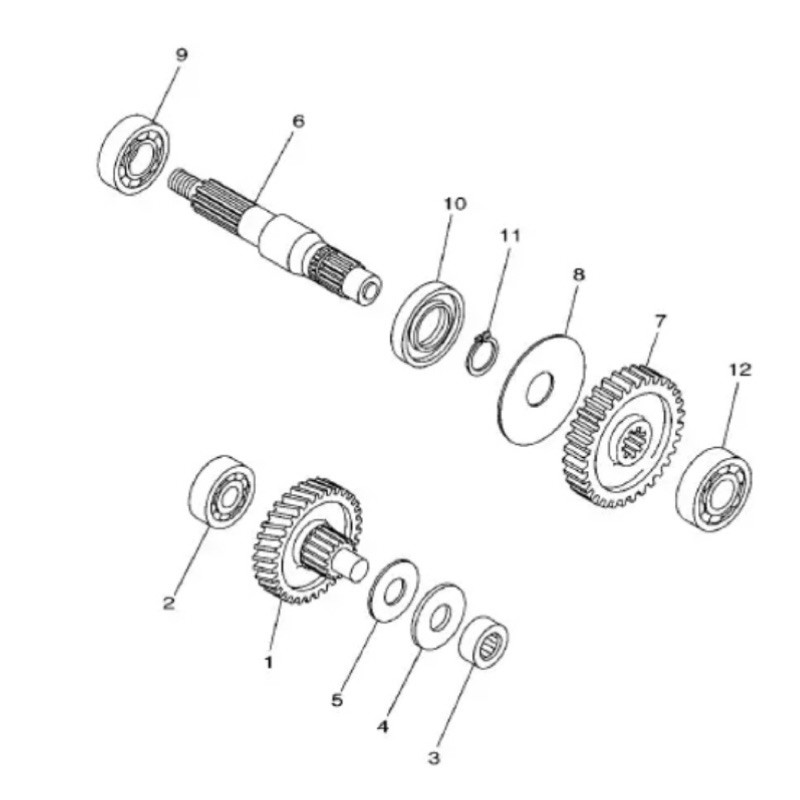 9
6
10
11
8
7
12
2
1
5
4
3